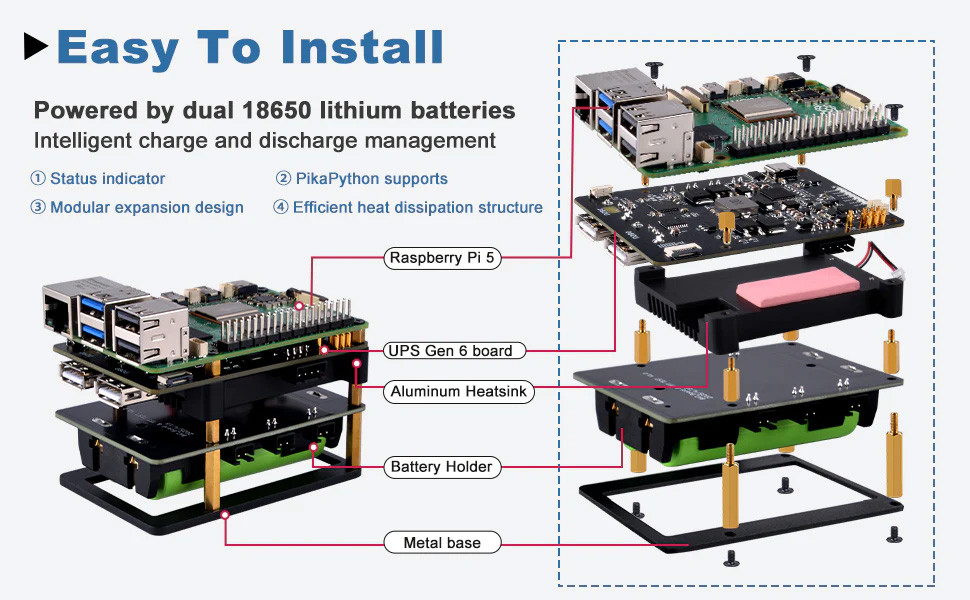 Easy To Install

Powered by dual 18650 lithium batteries
Intelligent charge and discharge management

① Status indicator
② PikaPython supports
③ Modular expansion design
④ Efficient heat dissipation structure

Raspberry Pi 5
UPS Gen 6 board
Aluminum Heatsink
Battery Holder
Metal base