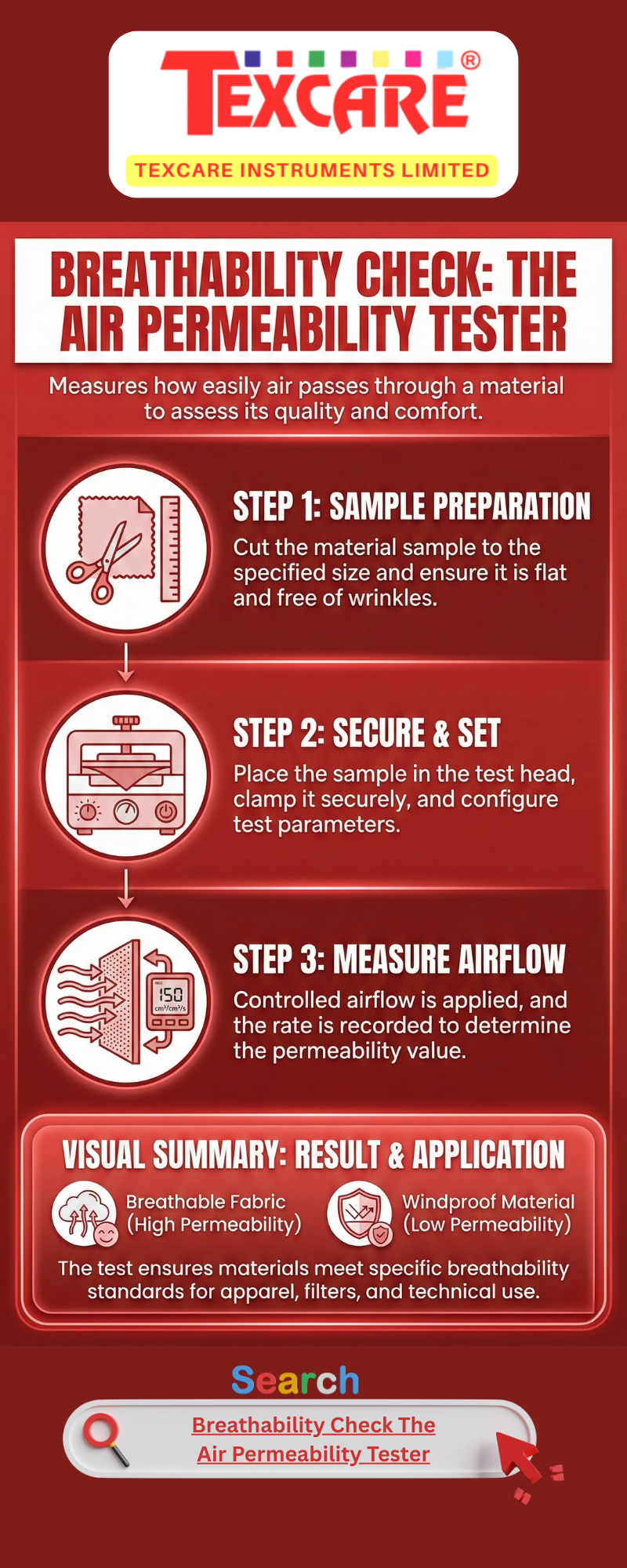 TEXCARE®
TEXCARE INSTRUMENTS LIMITED

BREATHABILITY CHECK: THE AIR PERMEABILITY TESTER

Measures how easily air passes through a material to assess its quality and comfort.

STEP 1: SAMPLE PREPARATION
Cut the material sample to the specified size and ensure it is flat and free of wrinkles.

STEP 2: SECURE & SET
Place the sample in the test head, clamp it securely, and configure test parameters.

150
cm³/cm²/s

STEP 3: MEASURE AIRFLOW
Controlled airflow is applied, and the rate is recorded to determine the permeability value.

VISUAL SUMMARY: RESULT & APPLICATION
Breathable Fabric (High Permeability)
Windproof Material (Low Permeability)
The test ensures materials meet specific breathability standards for apparel, filters, and technical use.

Search
Breathability Check The Air Permeability Tester