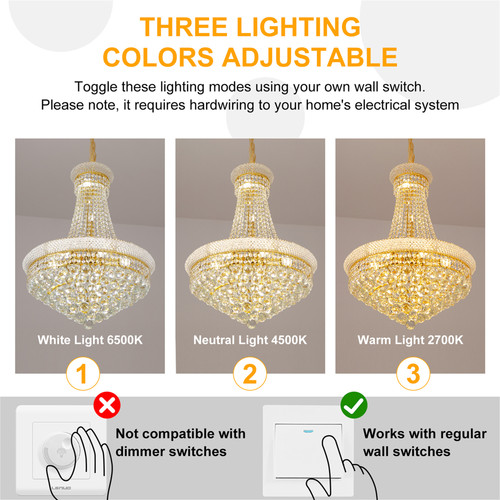 THREE LIGHTING COLORS ADJUSTABLE

Toggle these lighting modes using your own wall switch. Please note, it requires hardwiring to your home's electrical system

White Light 6500K

Neutral Light 4500K

Warm Light 2700K

1

2

3

Not compatible with dimmer switches

Works with regular wall switches