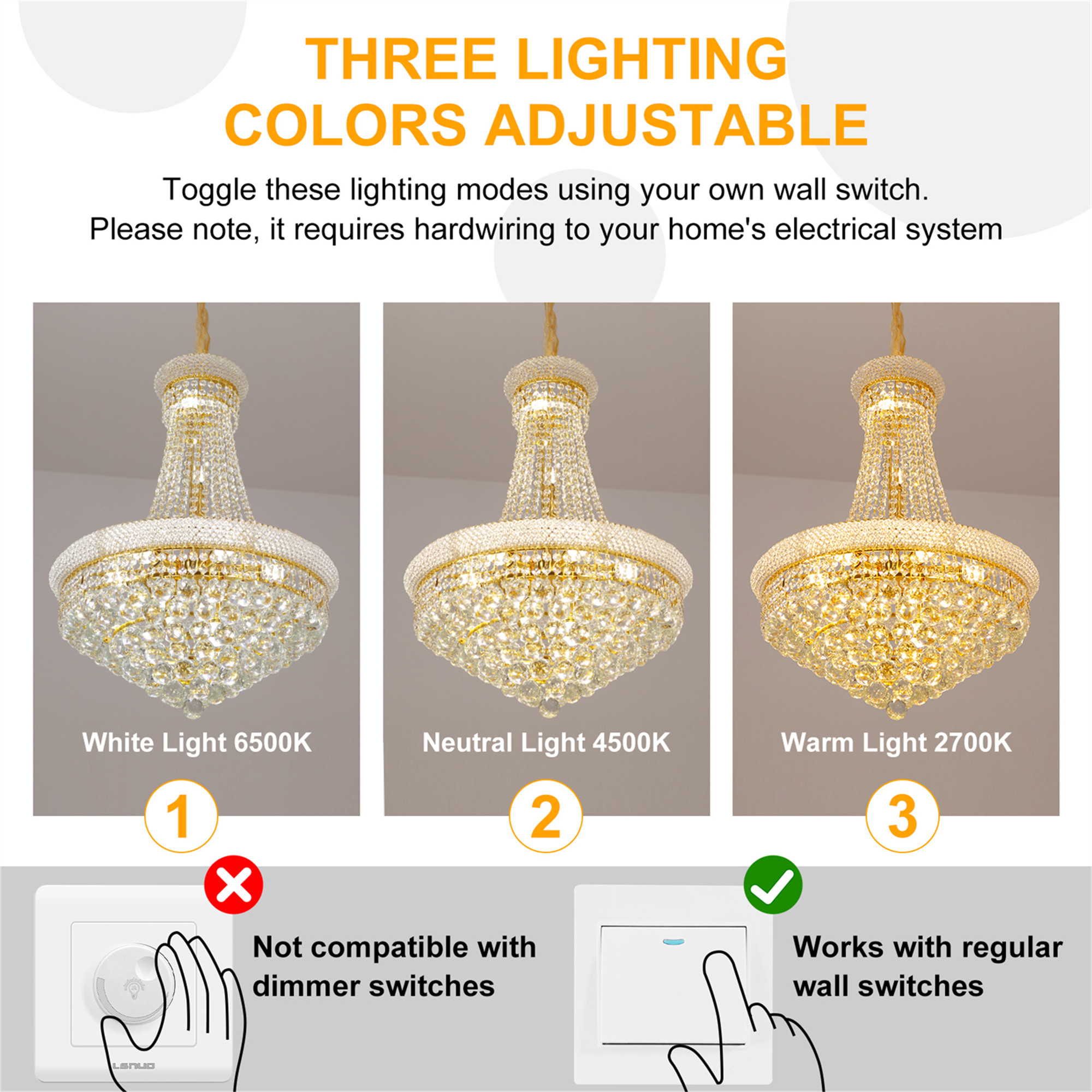 THREE LIGHTING COLORS ADJUSTABLE

Toggle these lighting modes using your own wall switch.
Please note, it requires hardwiring to your home's electrical system

White Light 6500K

Neutral Light 4500K

Warm Light 2700K

1

2

3

LSNUD

Not compatible with dimmer switches

Works with regular wall switches