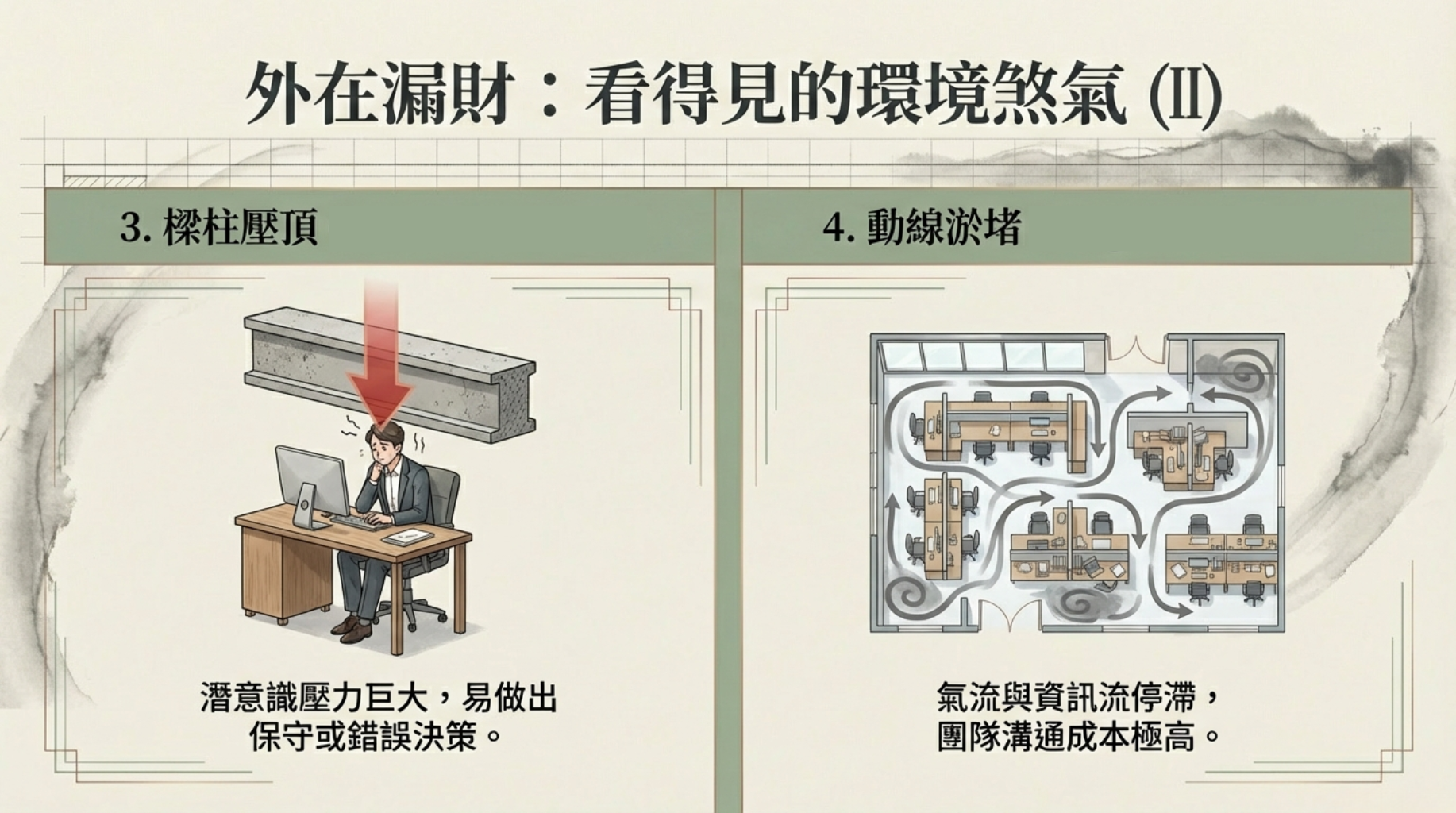 外在漏財：看得見的環境煞氣 (II)

3. 樑柱壓頂

潛意識壓力巨大，易做出保守或錯誤決策。

4. 動線淤堵

氣流與資訊流停滯，團隊溝通成本極高。