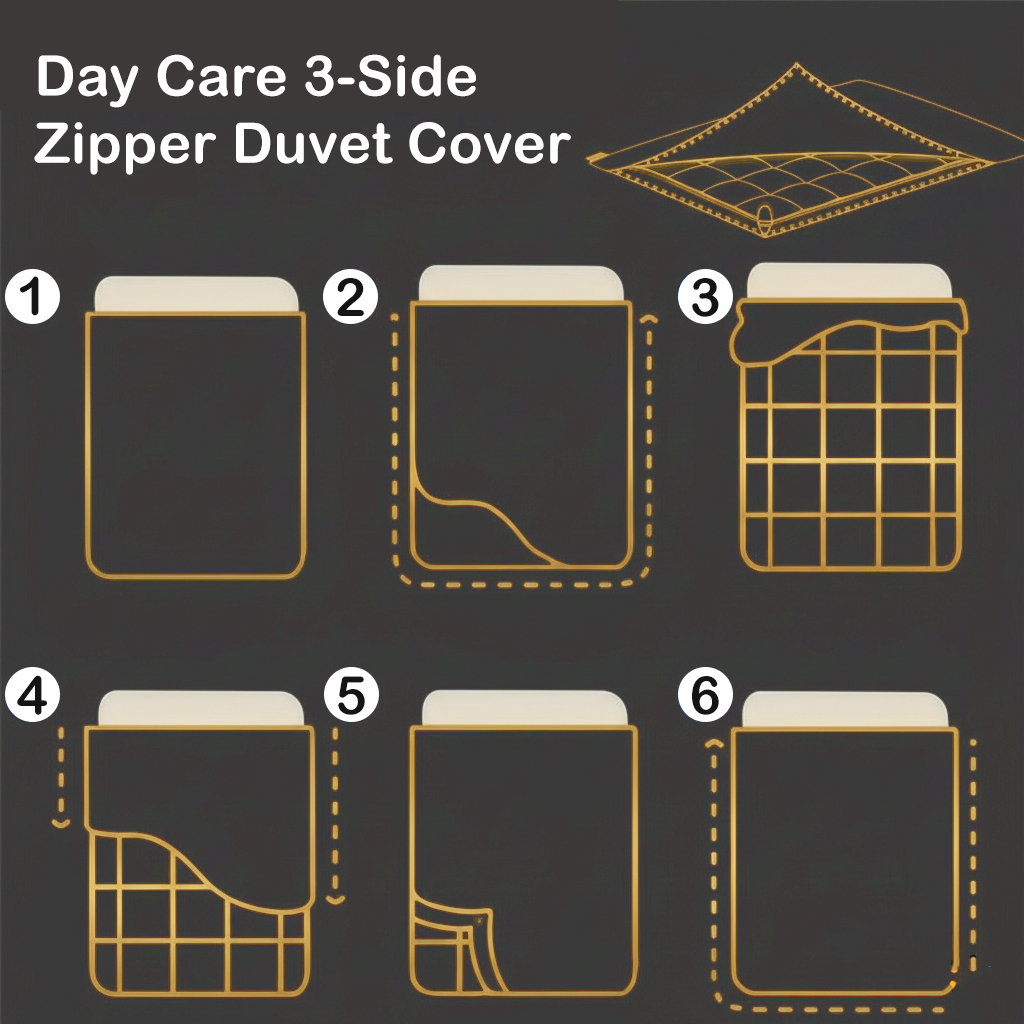 Day Care 3-Side
Zipper Duvet Cover

1

2

3

4

5

6