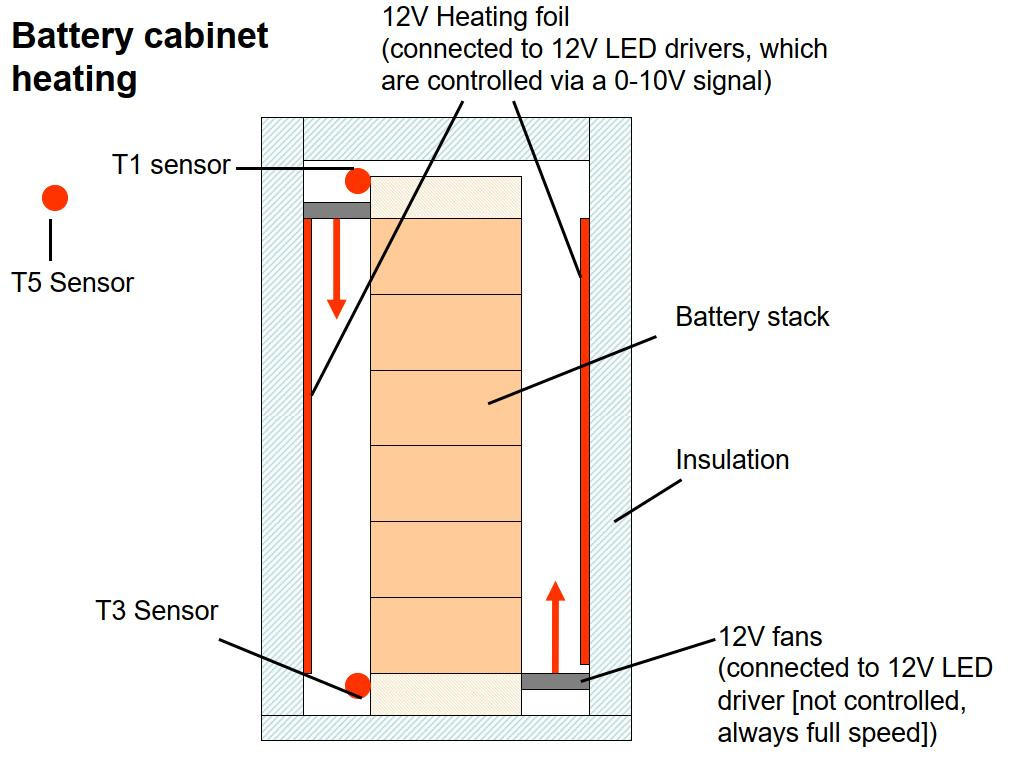 Battery cabinet heating

12V Heating foil
(connected to 12V LED drivers, which are controlled via a 0-10V signal)

T1 sensor

T5 Sensor

Battery stack

Insulation

T3 Sensor

12V fans
(connected to 12V LED driver [not controlled, always full speed])