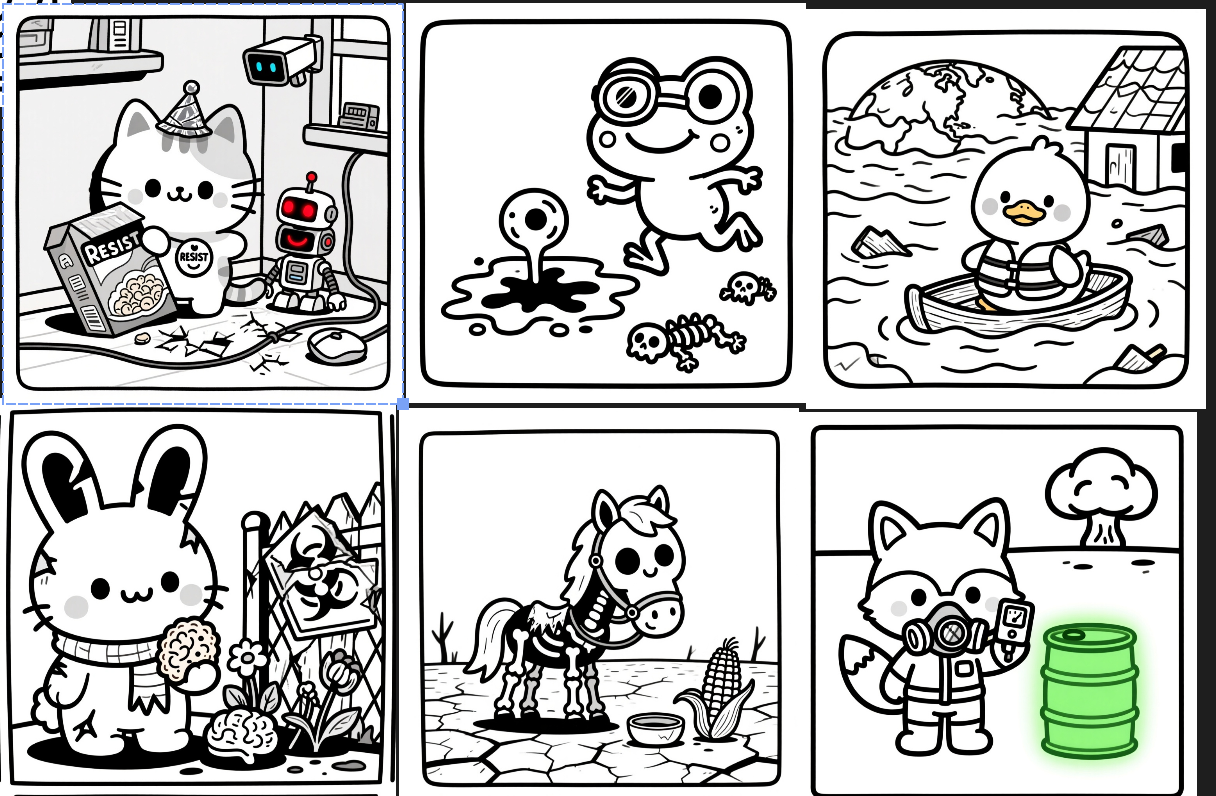 RESIST

RESIST