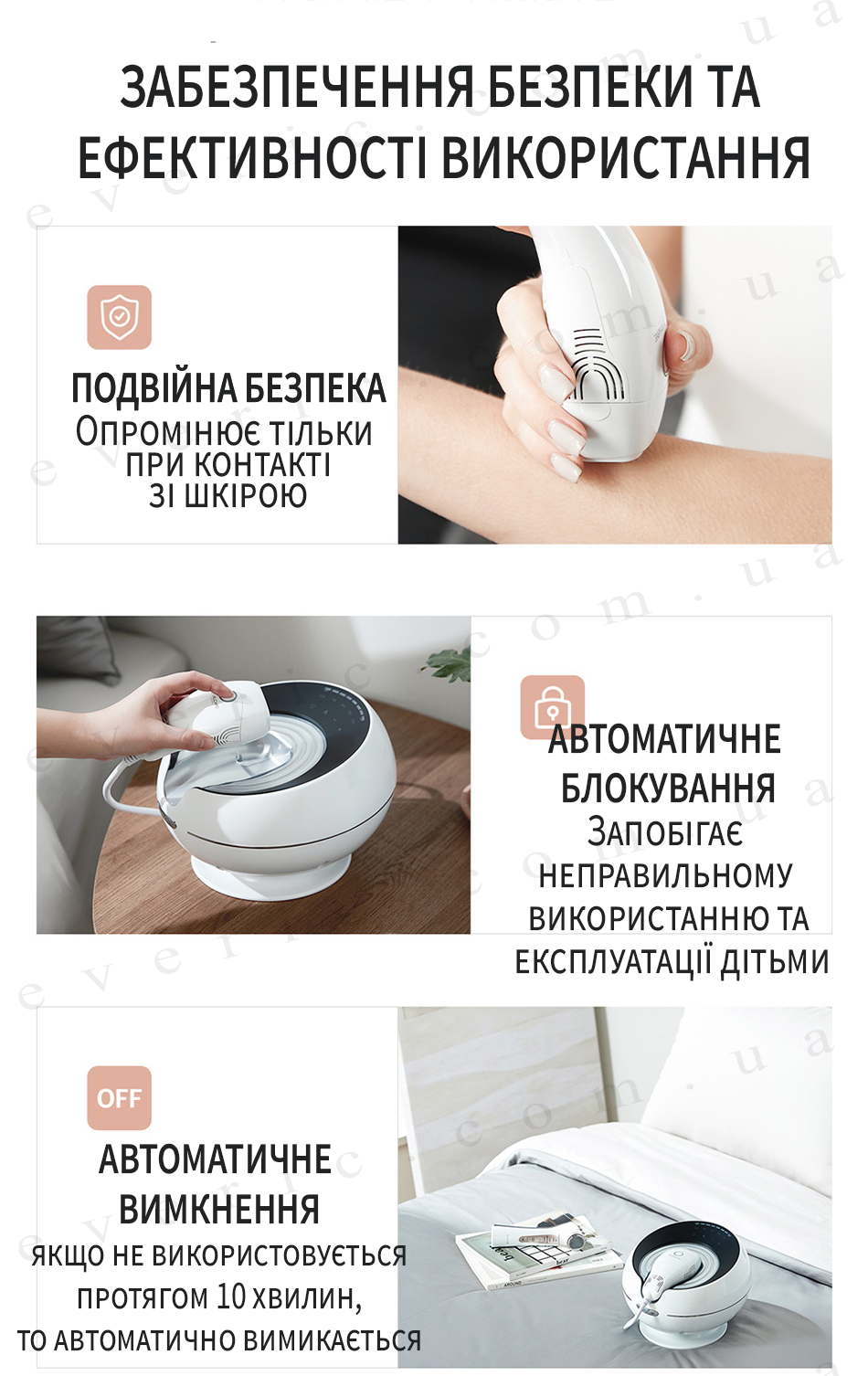 ЗАБЕЗПЕЧЕННЯ БЕЗПЕКИ ТА ЕФЕКТИВНОСТІ ВИКОРИСТАННЯ

ПОДВІЙНА БЕЗПЕКА
Опромінює тільки при контакті зі шкірою

АВТОМАТИЧНЕ БЛОКУВАННЯ
Запобігає неправильному використанню та експлуатації дітьми

OFF
АВТОМАТИЧНЕ ВИМКНЕННЯ
якщо не використовується протягом 10 хвилин, то автоматично вимикається

everic.com.ua