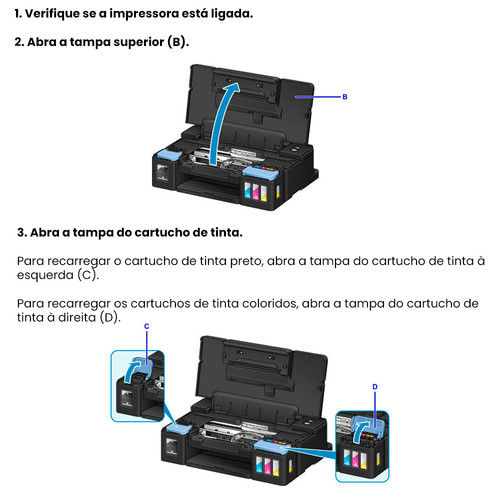 1. Verifique se a impressora está ligada.

2. Abra a tampa superior (B).

B

3. Abra a tampa do cartucho de tinta.

Para recarregar o cartucho de tinta preto, abra a tampa do cartucho de tinta à esquerda (C).

Para recarregar os cartuchos de tinta coloridos, abra a tampa do cartucho de tinta à direita (D).

C

D