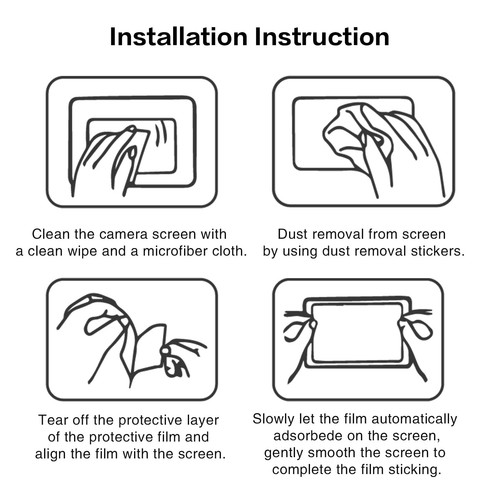 Installation Instruction

Clean the camera screen with a clean wipe and a microfiber cloth.

Dust removal from screen by using dust removal stickers.

Tear off the protective layer of the protective film and align the film with the screen.

Slowly let the film automatically adsorbede on the screen, gently smooth the screen to complete the film sticking.