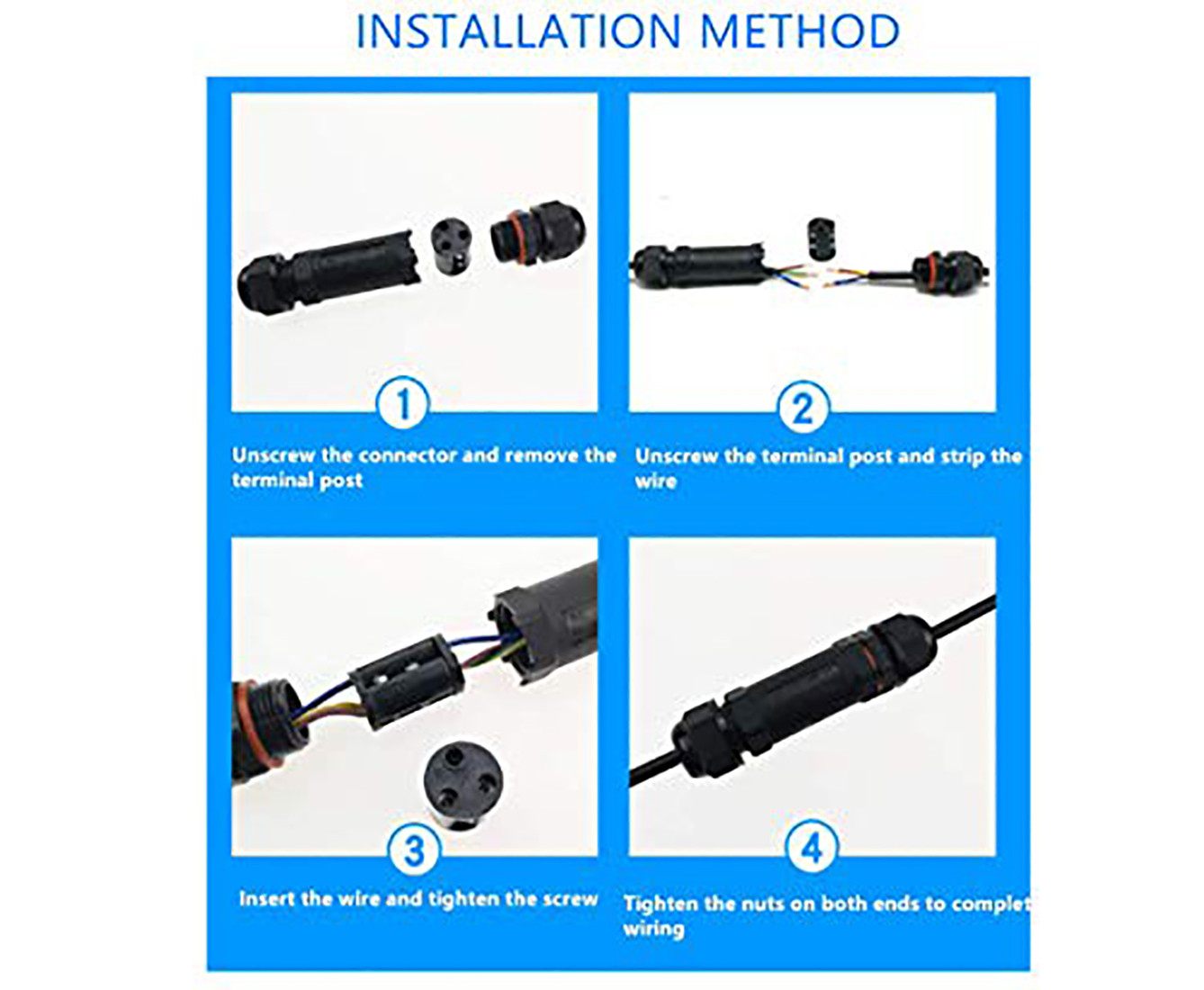 INSTALLATION METHOD

1

Unscrew the connector and remove the terminal post

2

Unscrew the terminal post and strip the wire

3

Insert the wire and tighten the screw

4

Tighten the nuts on both ends to complet wiring