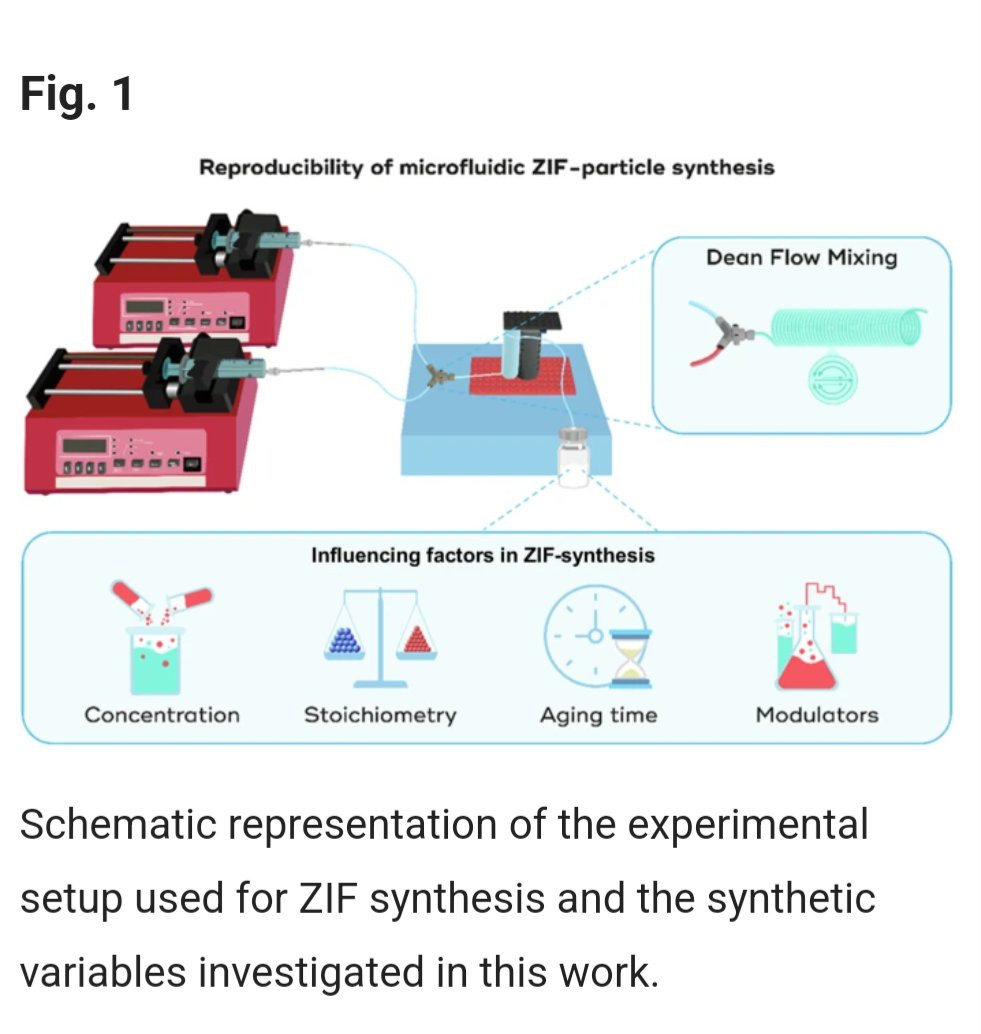 Fig. 1

Reproducibility of microfluidic ZIF-particle synthesis

Dean Flow Mixing

Influencing factors in ZIF-synthesis

Concentration

Stoichiometry

Aging time

Modulators

Schematic representation of the experimental setup used for ZIF synthesis and the synthetic variables investigated in this work.