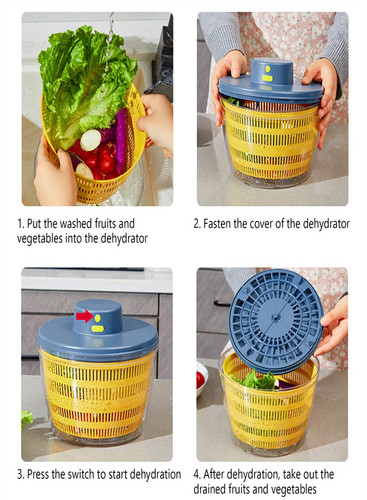 1. Put the washed fruits and vegetables into the dehydrator

2. Fasten the cover of the dehydrator

3. Press the switch to start dehydration

4. After dehydration, take out the drained fruits and vegetables