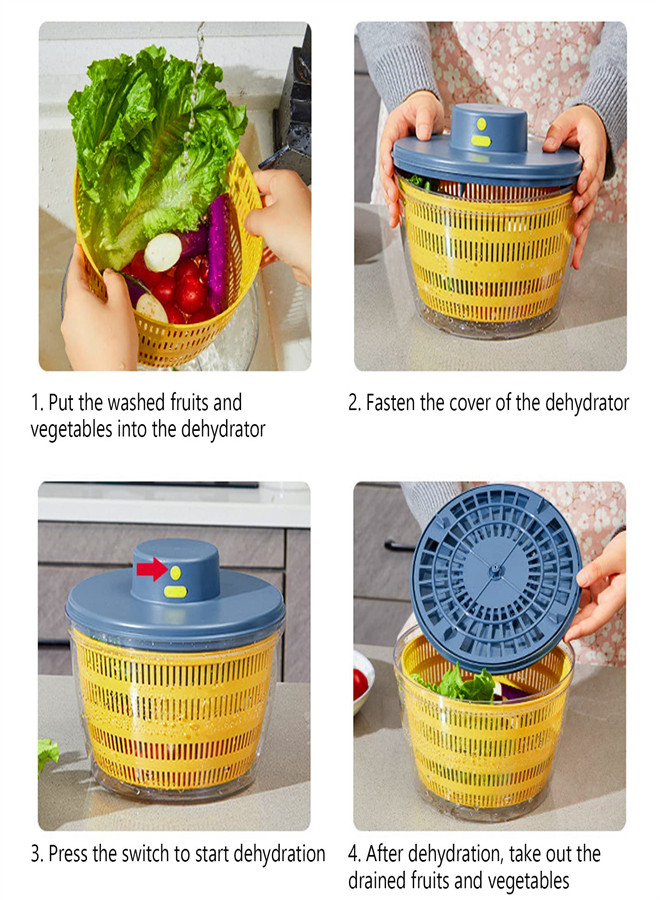 1. Put the washed fruits and vegetables into the dehydrator

2. Fasten the cover of the dehydrator

3. Press the switch to start dehydration

4. After dehydration, take out the drained fruits and vegetables