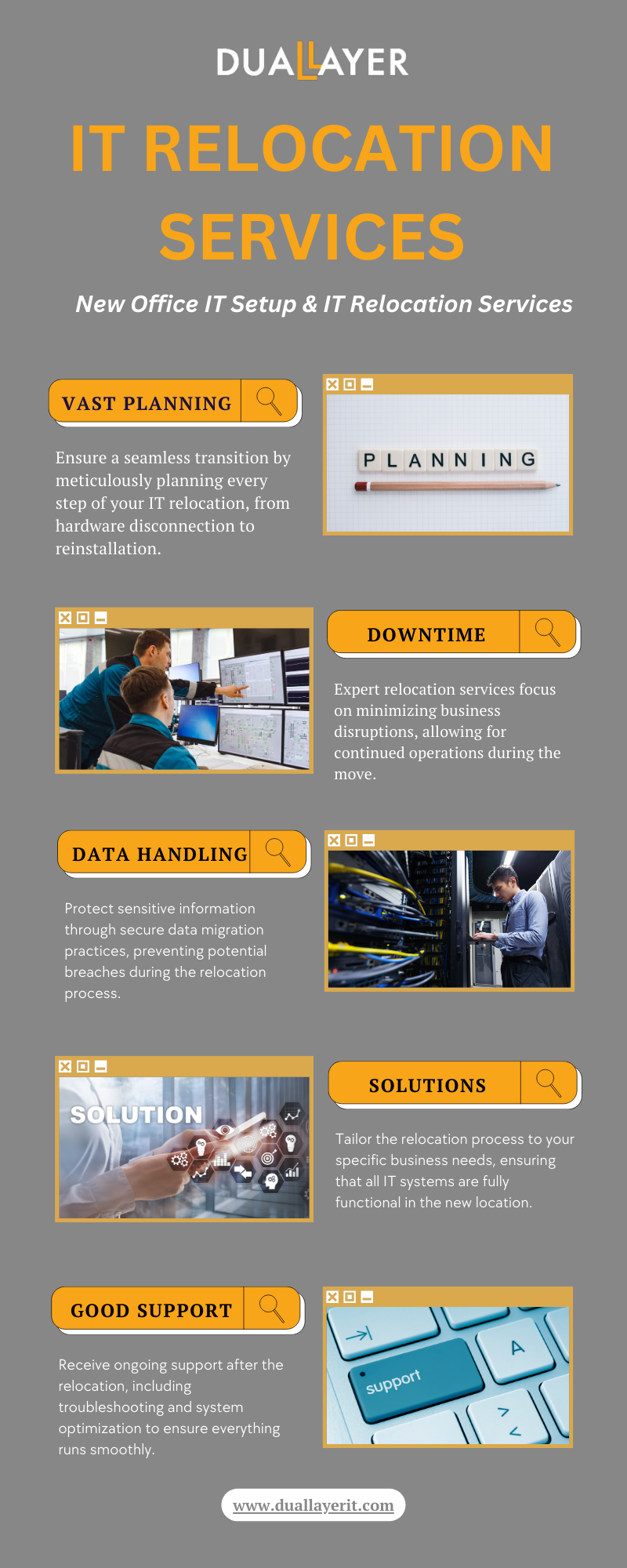 DUALLAYER

IT RELOCATION SERVICES

New Office IT Setup & IT Relocation Services

VAST PLANNING

Ensure a seamless transition by meticulously planning every step of your IT relocation, from hardware disconnection to reinstallation.

PLANNING

DOWNTIME

Expert relocation services focus on minimizing business disruptions, allowing for continued operations during the move.

DATA HANDLING

Protect sensitive information through secure data migration practices, preventing potential breaches during the relocation process.

SOLUTION

SOLUTIONS

Tailor the relocation process to your specific business needs, ensuring that all IT systems are fully functional in the new location.

GOOD SUPPORT

Receive ongoing support after the relocation, including troubleshooting and system optimization to ensure everything runs smoothly.

support

A

www.duallayerit.com