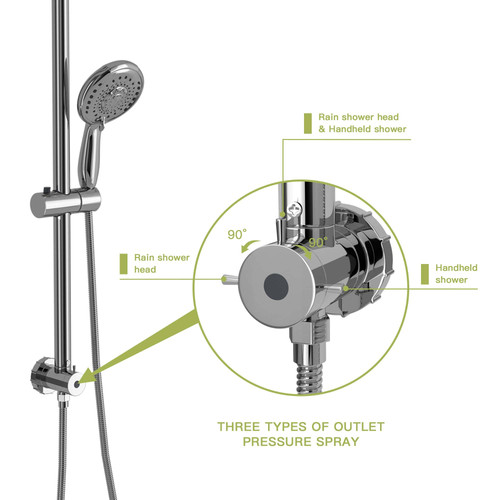 Rain shower head
& Handheld shower

90°

90°

Rain shower head

Handheld shower

THREE TYPES OF OUTLET
PRESSURE SPRAY