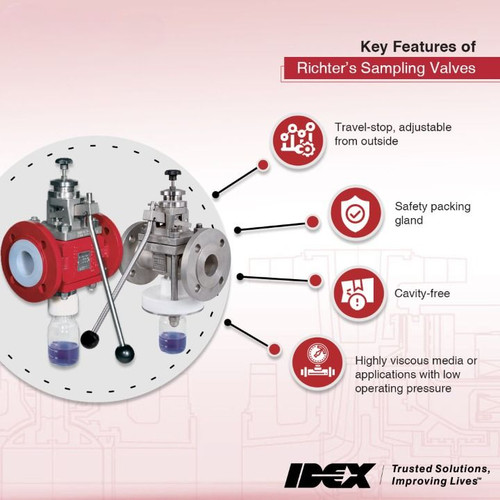 Key Features of
Richter's Sampling Valves

Travel-stop, adjustable from outside

Safety packing gland

Cavity-free

Highly viscous media or applications with low operating pressure

IDEX

Trusted Solutions, Improving Lives™