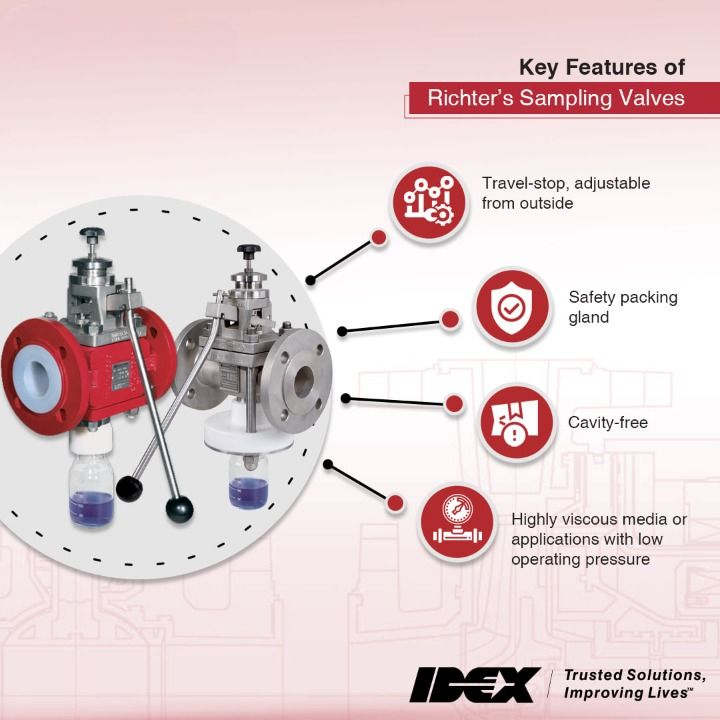 Key Features of
Richter's Sampling Valves

Travel-stop, adjustable from outside

Safety packing gland

Cavity-free

Highly viscous media or applications with low operating pressure

IDEX

Trusted Solutions, Improving Lives™