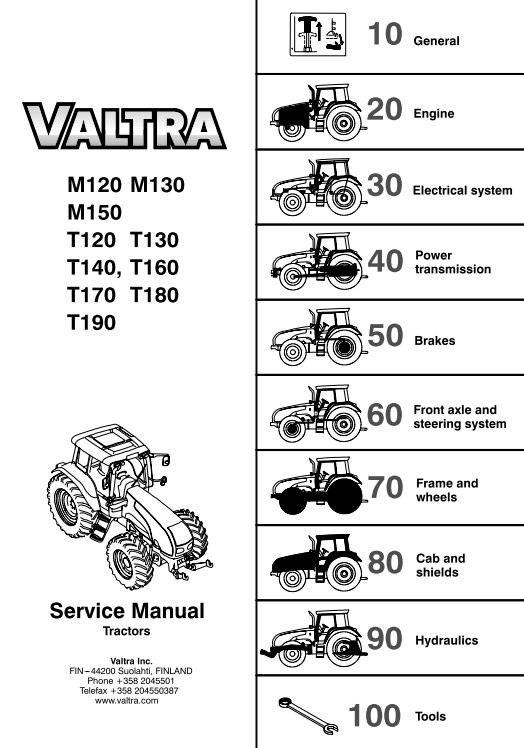 VALTRA

M120 M130
M150
T120 T130
T140, T160
T170 T180
T190

Service Manual
Tractors

Valtra Inc.
FIN–44200 Suolahti, FINLAND
Phone +358 2045501
Telefax +358 204550387
www.valtra.com

10 General

20 Engine

30 Electrical system

40 Power transmission

50 Brakes

60 Front axle and steering system

70 Frame and wheels

80 Cab and shields

90 Hydraulics

100 Tools