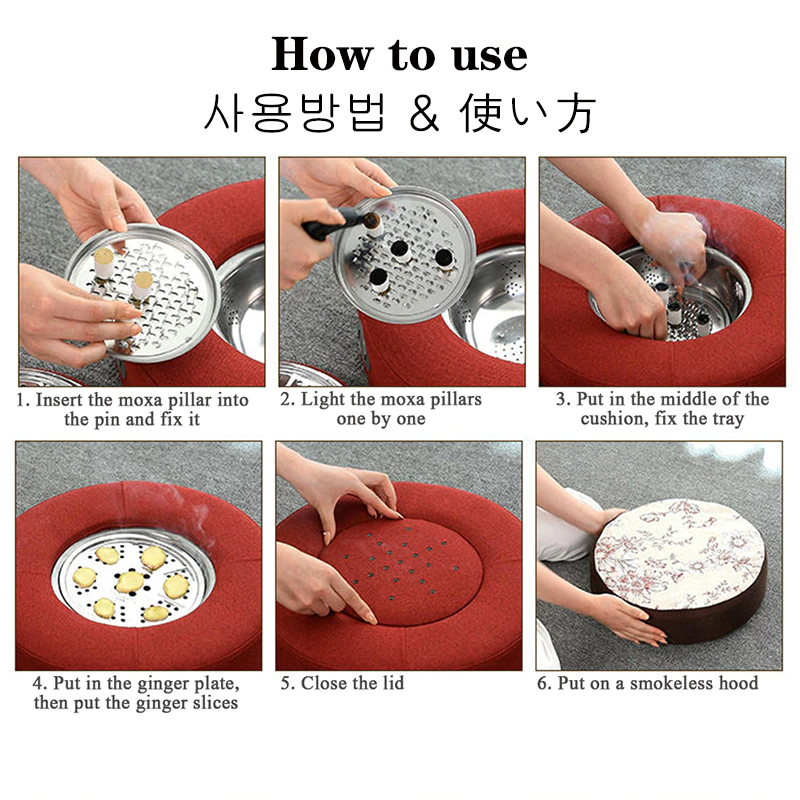 How to use
사용방법 & 使い方

1. Insert the moxa pillar into the pin and fix it

2. Light the moxa pillars one by one

3. Put in the middle of the cushion, fix the tray

4. Put in the ginger plate, then put the ginger slices

5. Close the lid

6. Put on a smokeless hood