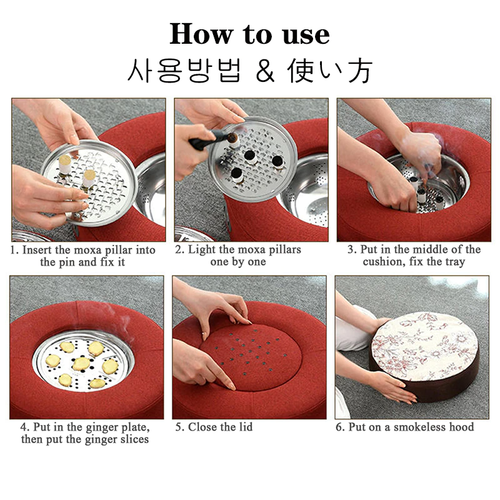 How to use
사용방법 & 使い方

1. Insert the moxa pillar into the pin and fix it

2. Light the moxa pillars one by one

3. Put in the middle of the cushion, fix the tray

4. Put in the ginger plate, then put the ginger slices

5. Close the lid

6. Put on a smokeless hood