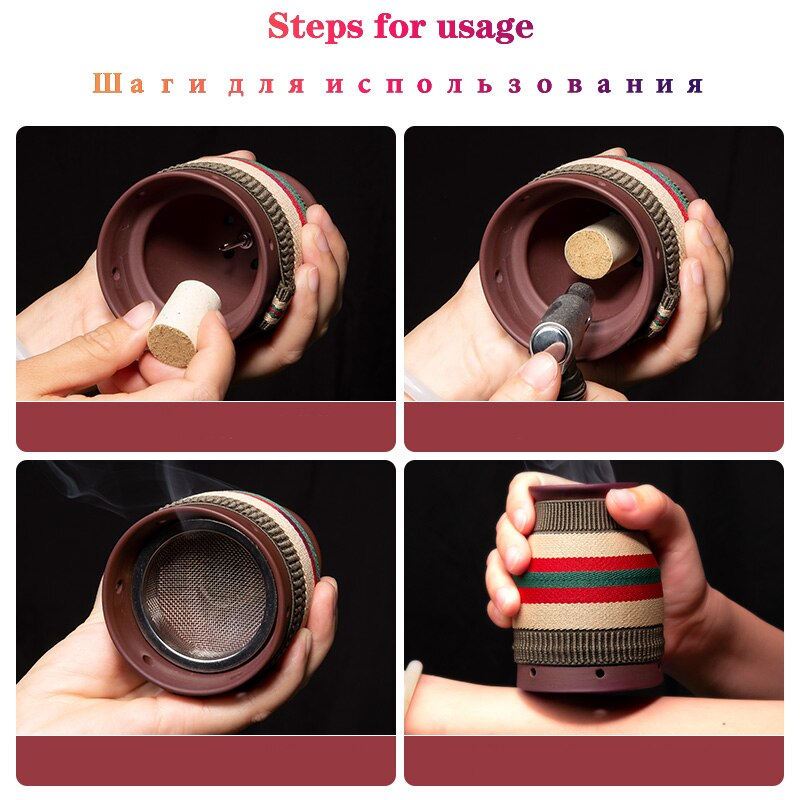 Steps for usage

Шаги для использования