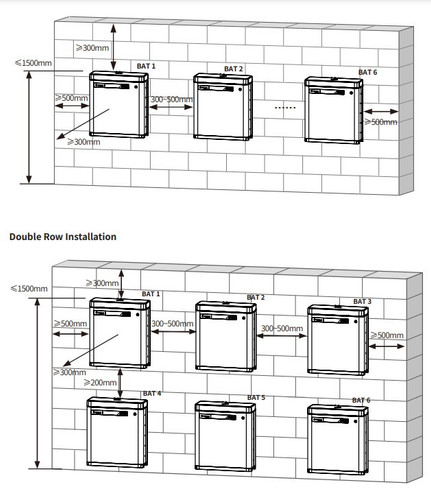 ≥300mm
≤1500mm
BAT 1
BAT 2
BAT 6
≥500mm
300~500mm
......
≥500mm
≥300mm

Double Row Installation

≥300mm
≤1500mm
BAT 1
BAT 2
BAT 3
≥500mm
300~500mm
300~500mm
≥500mm
≥300mm
≥200mm
BAT 4
BAT 5
BAT 6