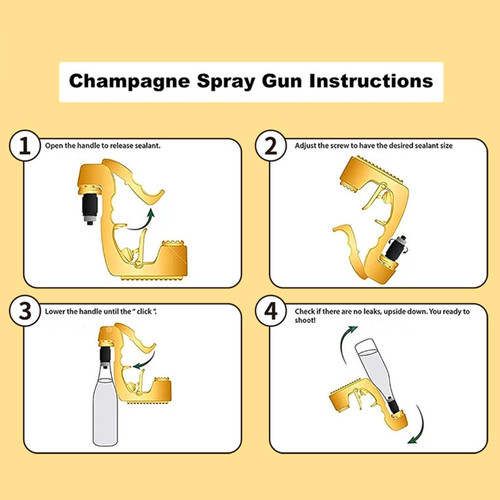 Champagne Spray Gun Instructions

1 Open the handle to release sealant.

2 Adjust the screw to have the desired sealant size

3 Lower the handle until the " click ".

4 Check if there are no leaks, upside down. You ready to shoot!