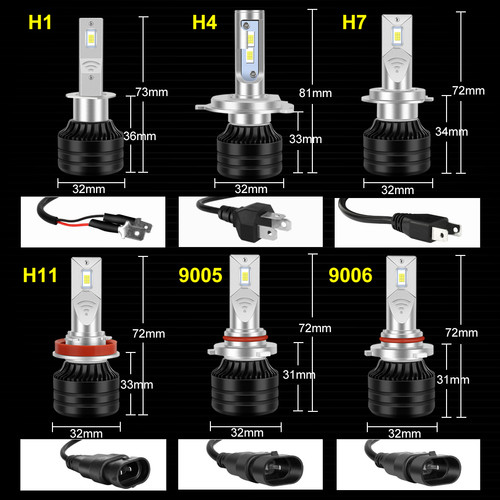 H1
73mm
36mm
32mm

H4
81mm
33mm
32mm

H7
72mm
34mm
32mm

H11
72mm
33mm
32mm

9005
72mm
31mm
32mm

9006
72mm
31mm
32mm