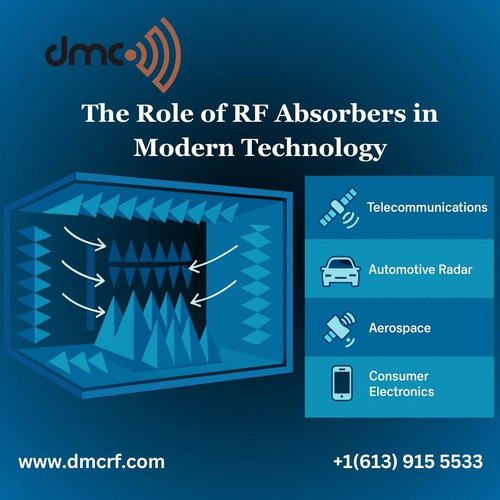 dmc

The Role of RF Absorbers in Modern Technology

Telecommunications

Automotive Radar

Aerospace

Consumer Electronics

www.dmcrf.com

+1(613) 915 5533