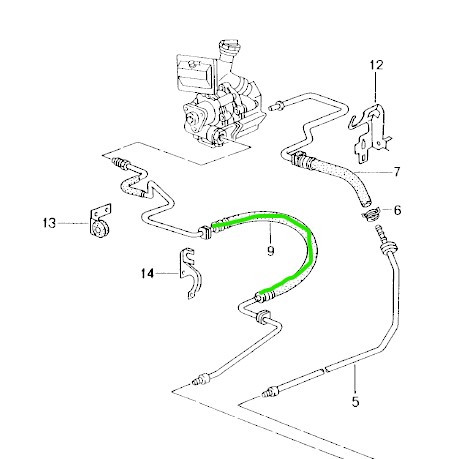 12
7
6
13
9
14
5