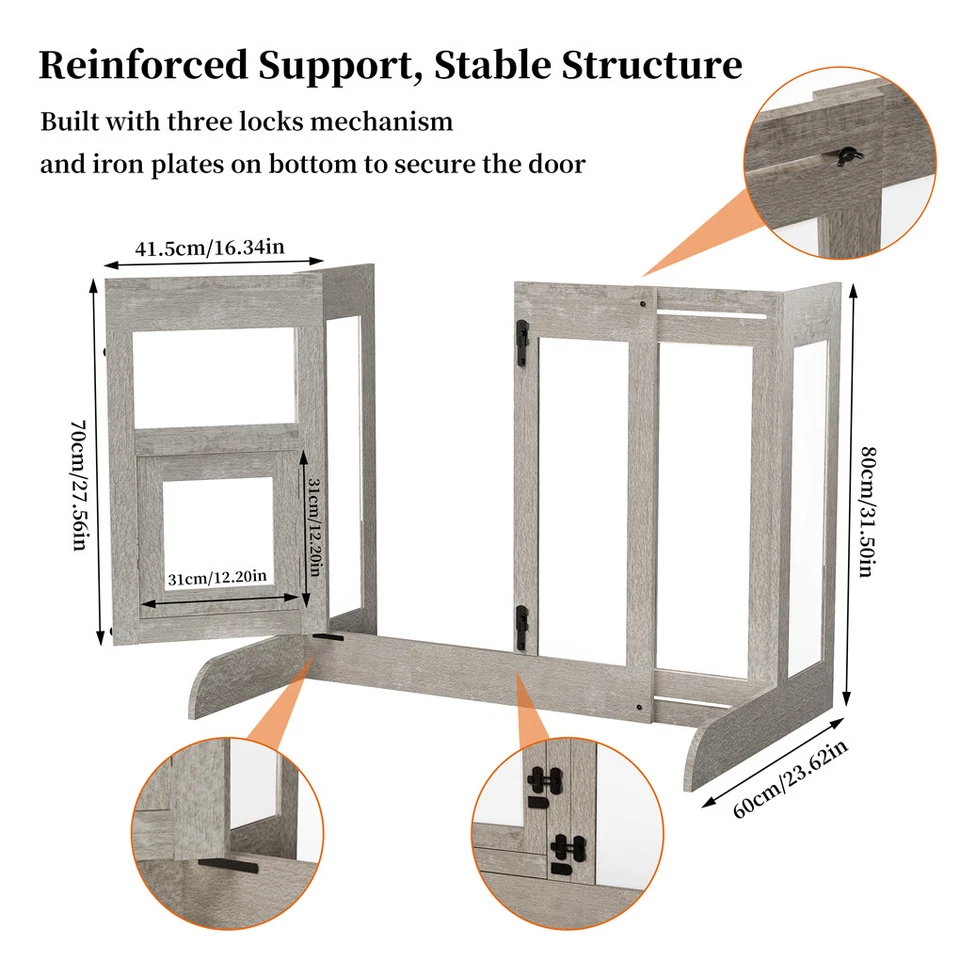 Reinforced Support, Stable Structure

Built with three locks mechanism
and iron plates on bottom to secure the door

41.5cm/16.34in

70cm/27.56in

31cm/12.20in

31cm/12.20in

80cm/31.50in

60cm/23.62in