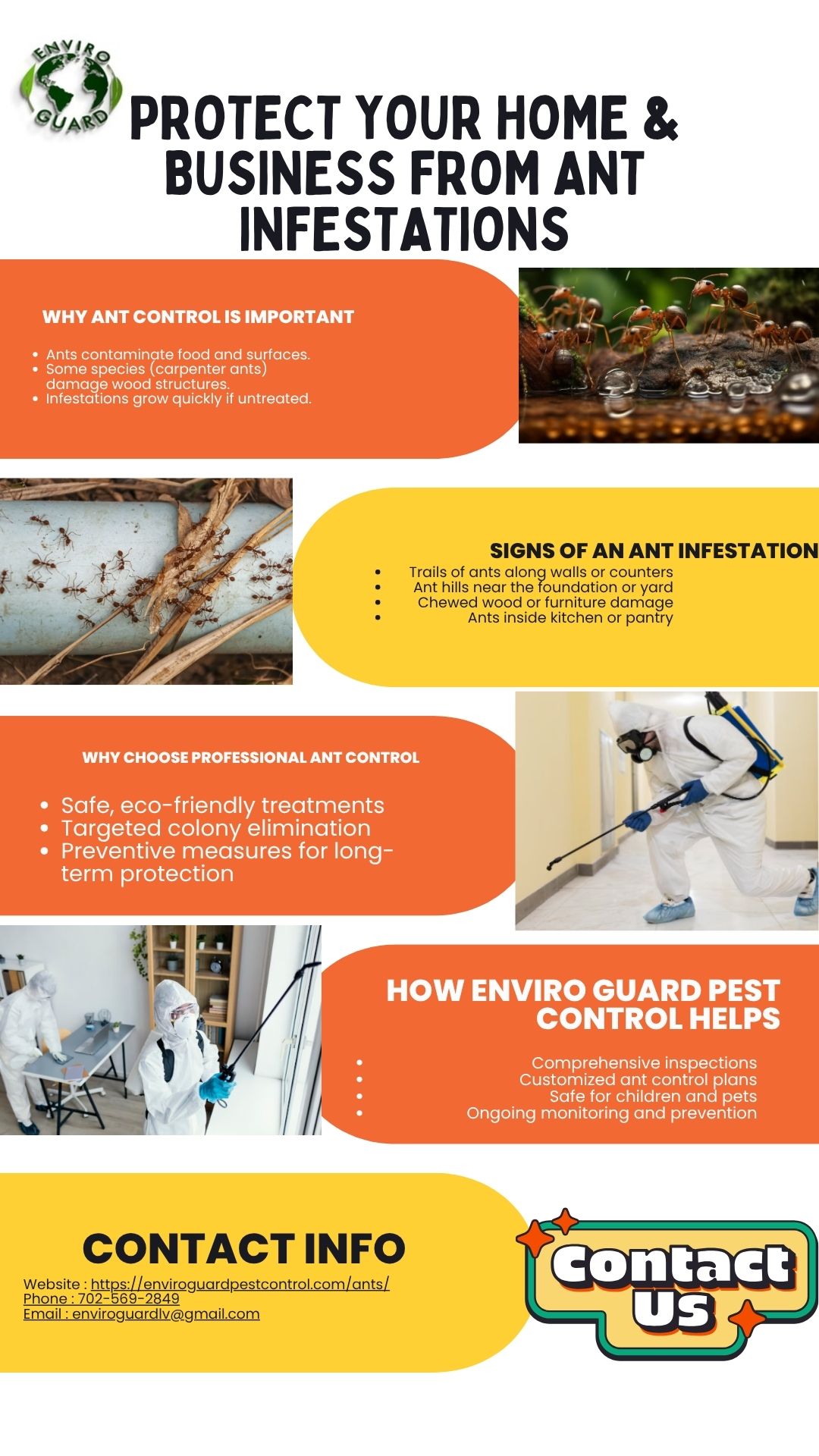 ENVIRO GUARD

PROTECT YOUR HOME & BUSINESS FROM ANT INFESTATIONS

WHY ANT CONTROL IS IMPORTANT

- Ants contaminate food and surfaces.
- Some species (carpenter ants) damage wood structures.
- Infestations grow quickly if untreated.

SIGNS OF AN ANT INFESTATION

- Trails of ants along walls or counters
- Ant hills near the foundation or yard
- Chewed wood or furniture damage
- Ants inside kitchen or pantry

WHY CHOOSE PROFESSIONAL ANT CONTROL

- Safe, eco-friendly treatments
- Targeted colony elimination
- Preventive measures for long-term protection

HOW ENVIRO GUARD PEST CONTROL HELPS

- Comprehensive inspections
- Customized ant control plans
- Safe for children and pets
- Ongoing monitoring and prevention

CONTACT INFO

Website : https://enviroguardpestcontrol.com/ants/
Phone : 702-569-2849
Email : enviroguardlv@gmail.com

Contact Us