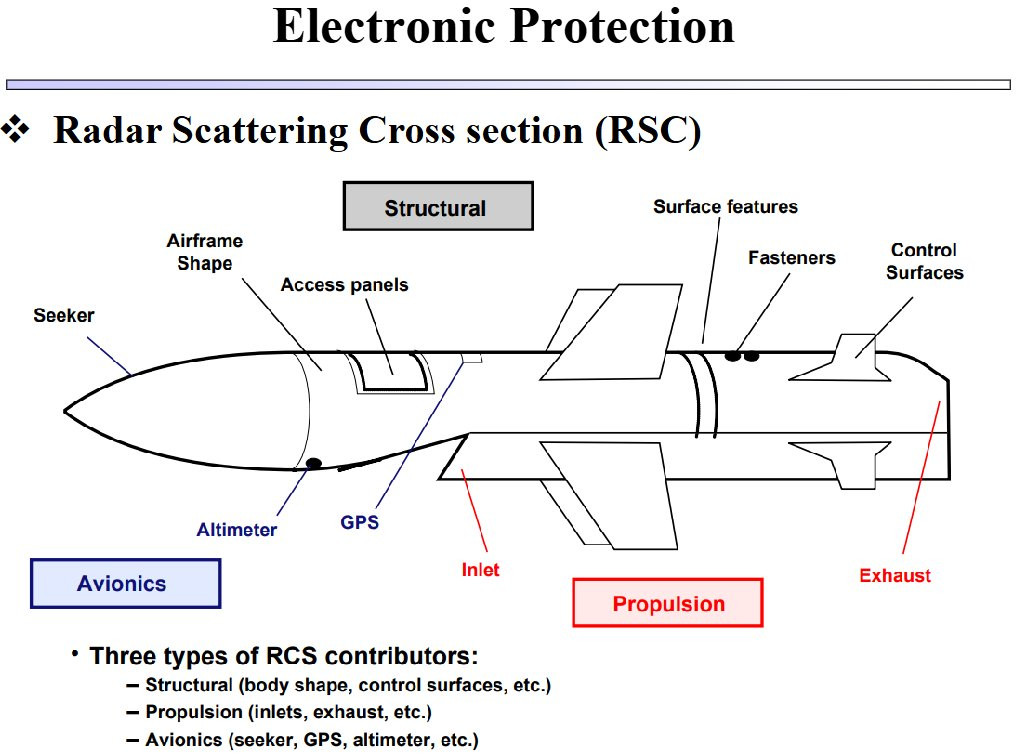 Electronic Protection

❖ Radar Scattering Cross section (RSC)

Structural

Surface features

Airframe Shape

Access panels

Fasteners

Control Surfaces

Seeker

Altimeter

GPS

Inlet

Exhaust

Avionics

Propulsion

• Three types of RCS contributors:
– Structural (body shape, control surfaces, etc.)
– Propulsion (inlets, exhaust, etc.)
– Avionics (seeker, GPS, altimeter, etc.)