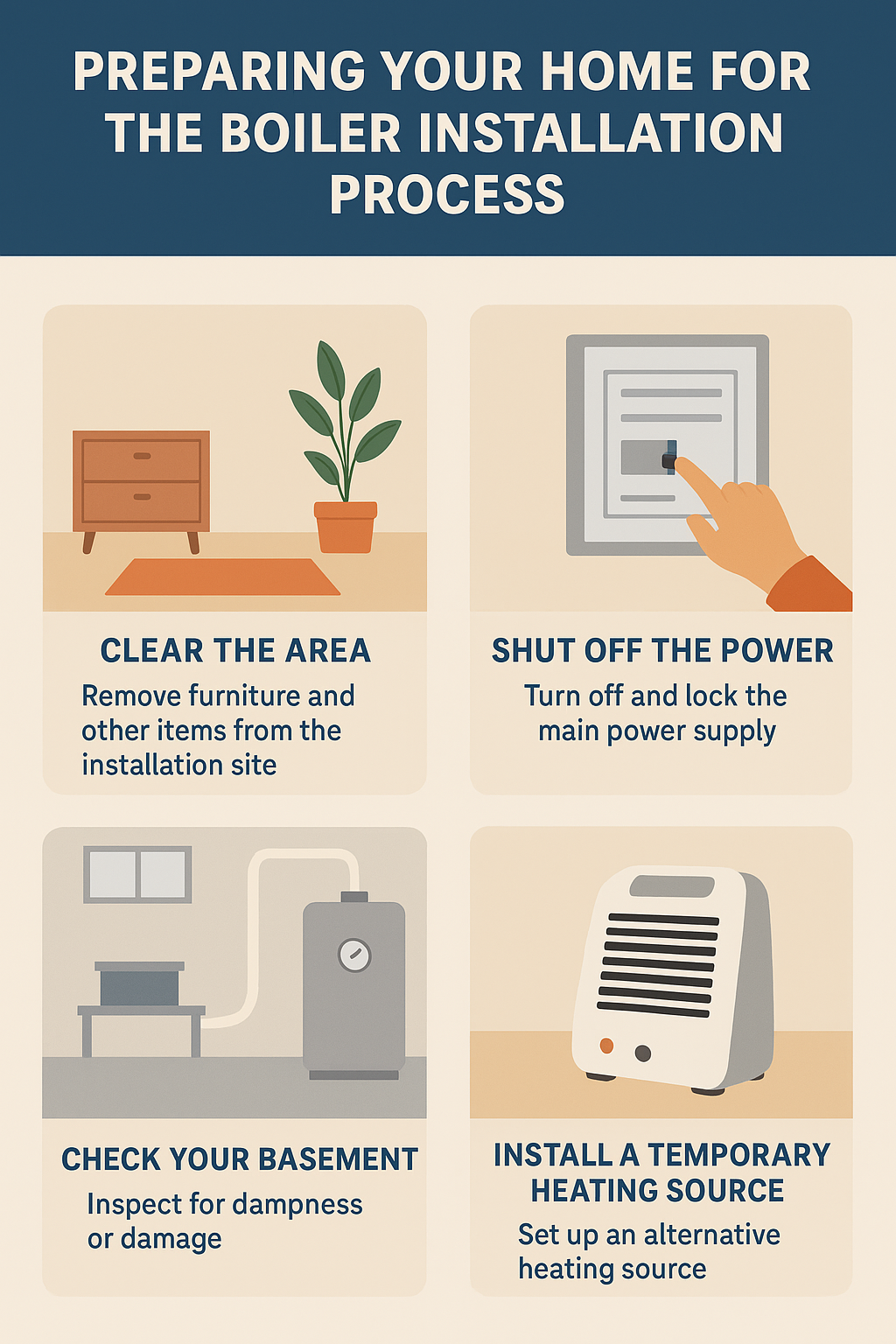 PREPARING YOUR HOME FOR THE BOILER INSTALLATION PROCESS

CLEAR THE AREA
Remove furniture and other items from the installation site

SHUT OFF THE POWER
Turn off and lock the main power supply

CHECK YOUR BASEMENT
Inspect for dampness or damage

INSTALL A TEMPORARY HEATING SOURCE
Set up an alternative heating source