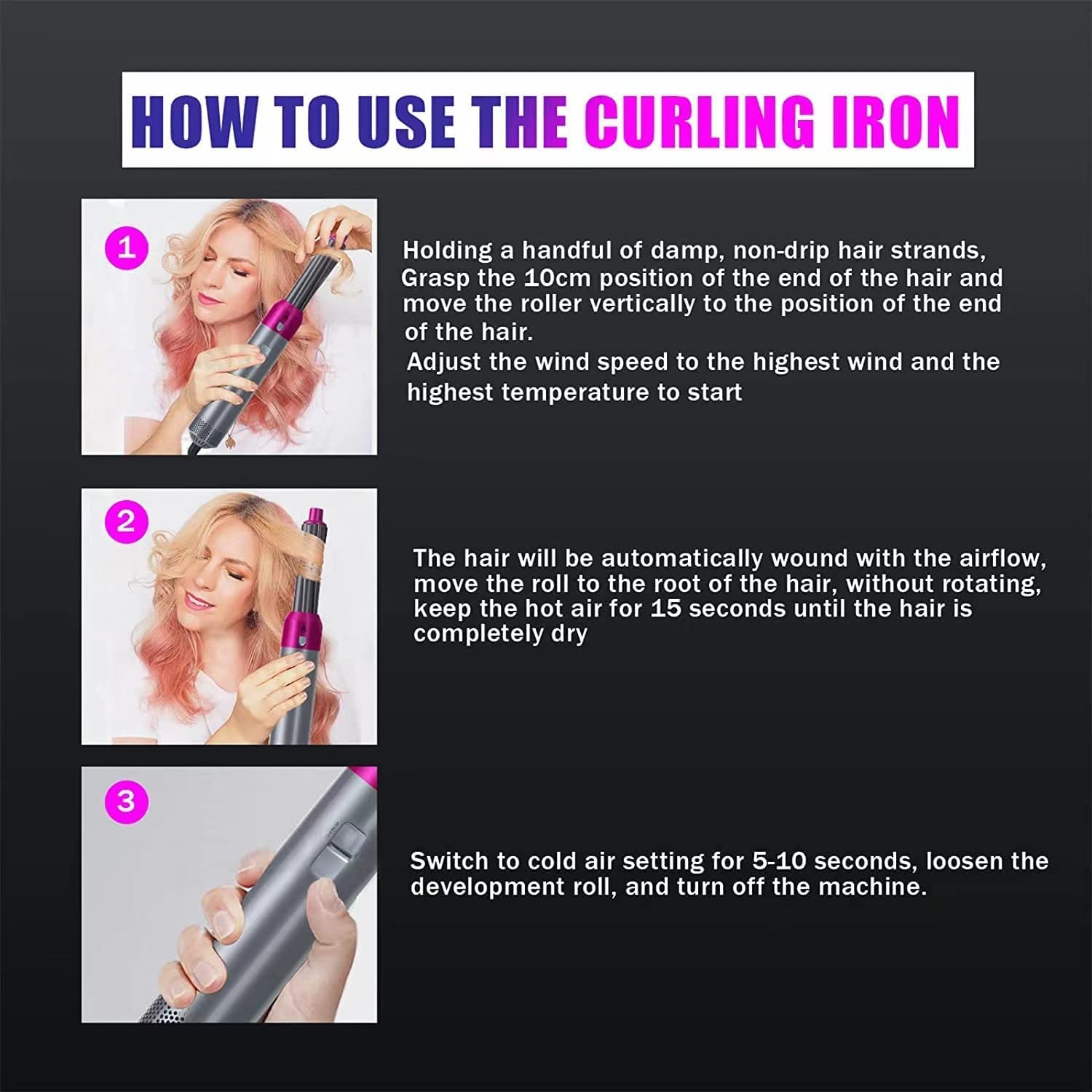 HOW TO USE THE CURLING IRON

1

Holding a handful of damp, non-drip hair strands, Grasp the 10cm position of the end of the hair and move the roller vertically to the position of the end of the hair.
Adjust the wind speed to the highest wind and the highest temperature to start

2

The hair will be automatically wound with the airflow, move the roll to the root of the hair, without rotating, keep the hot air for 15 seconds until the hair is completely dry

3

Switch to cold air setting for 5-10 seconds, loosen the development roll, and turn off the machine.