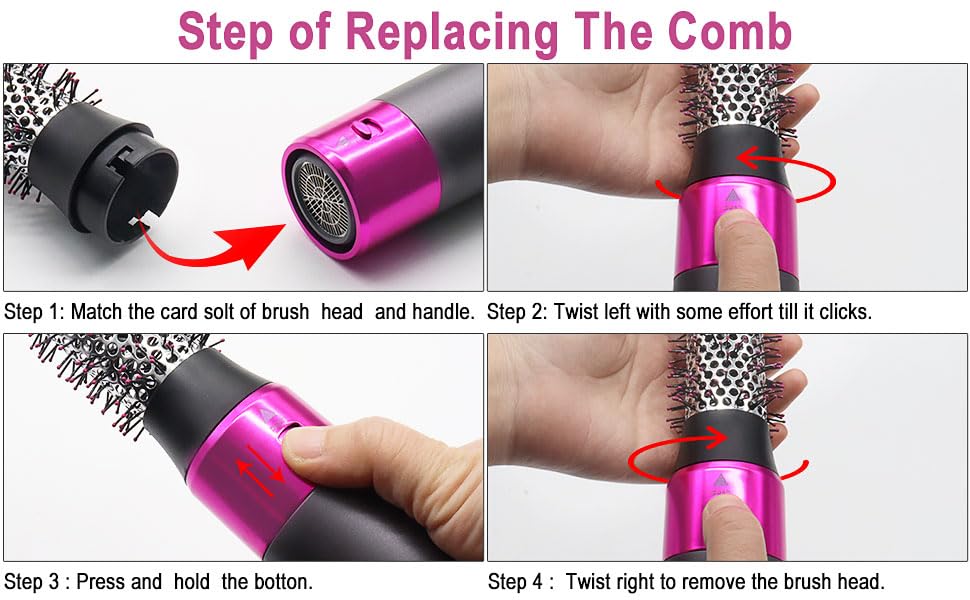 Step of Replacing The Comb

Step 1: Match the card solt of brush head and handle.

Step 2: Twist left with some effort till it clicks.

Step 3 : Press and hold the botton.

Step 4 : Twist right to remove the brush head.