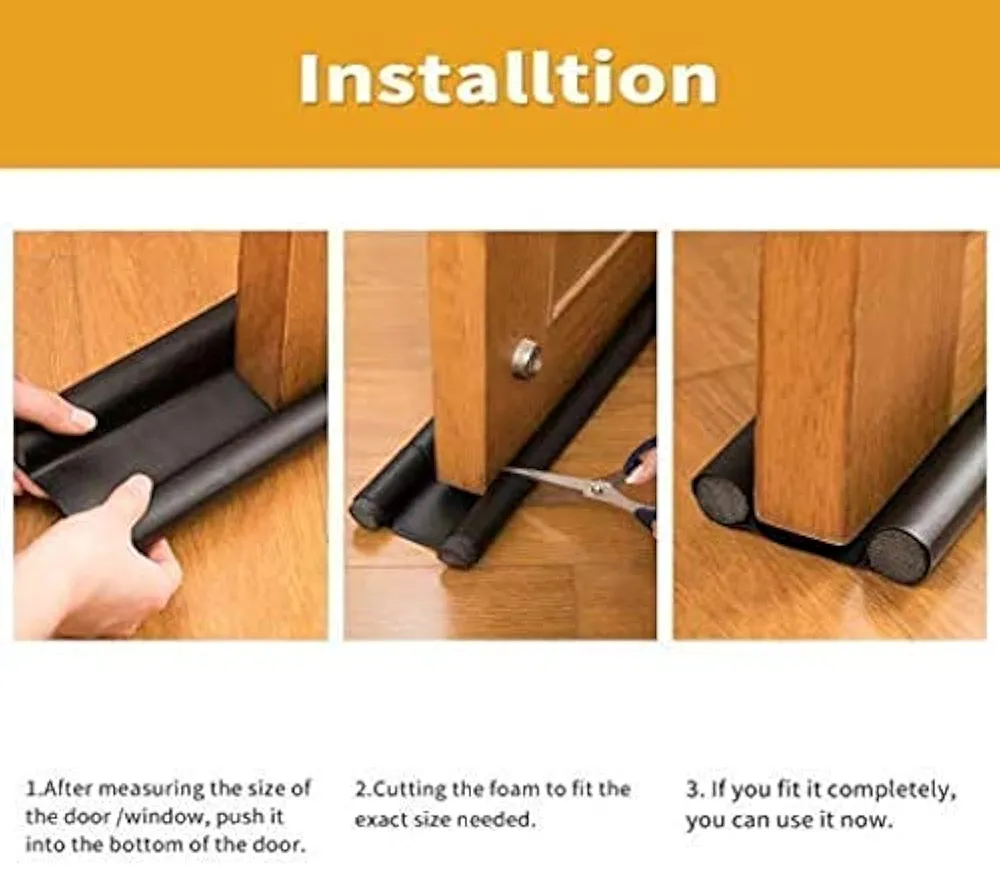 Installtion

1.After measuring the size of the door /window, push it into the bottom of the door.

2.Cutting the foam to fit the exact size needed.

3. If you fit it completely, you can use it now.