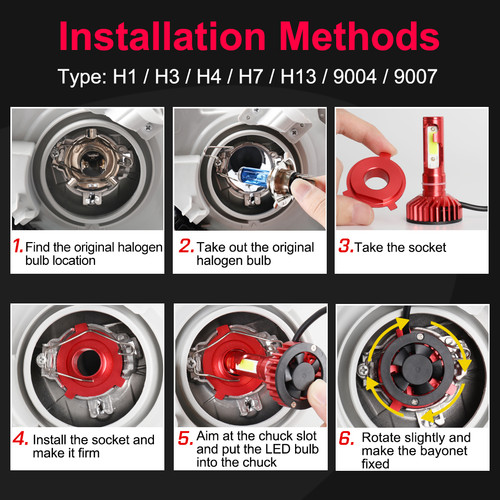 Installation Methods

Type: H1 / H3 / H4 / H7 / H13 / 9004 / 9007

1. Find the original halogen bulb location

2. Take out the original halogen bulb

3. Take the socket

4. Install the socket and make it firm

5. Aim at the chuck slot and put the LED bulb into the chuck

6. Rotate slightly and make the bayonet fixed