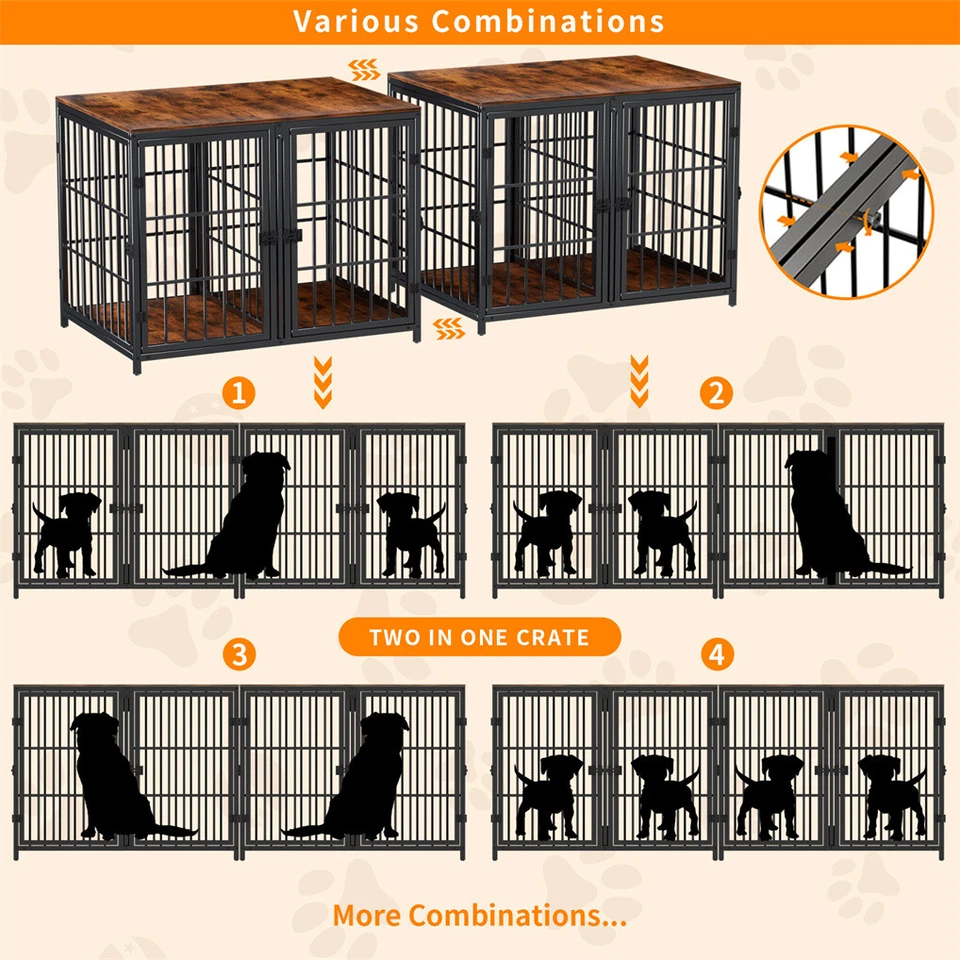 Various Combinations

1

2

TWO IN ONE CRATE

3

4

More Combinations...