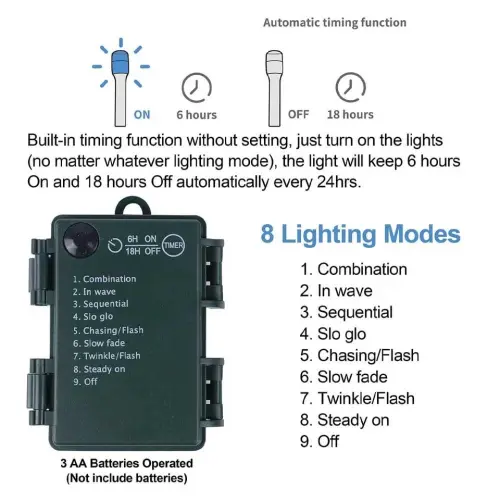 Automatic timing function

ON 6 hours OFF 18 hours

Built-in timing function without setting, just turn on the lights (no matter whatever lighting mode), the light will keep 6 hours On and 18 hours Off automatically every 24hrs.

6H ON
18H OFF
TIMER

1. Combination
2. In wave
3. Sequential
4. Slo glo
5. Chasing/Flash
6. Slow fade
7. Twinkle/Flash
8. Steady on
9. Off

3 AA Batteries Operated
(Not include batteries)

8 Lighting Modes

1. Combination
2. In wave
3. Sequential
4. Slo glo
5. Chasing/Flash
6. Slow fade
7. Twinkle/Flash
8. Steady on
9. Off