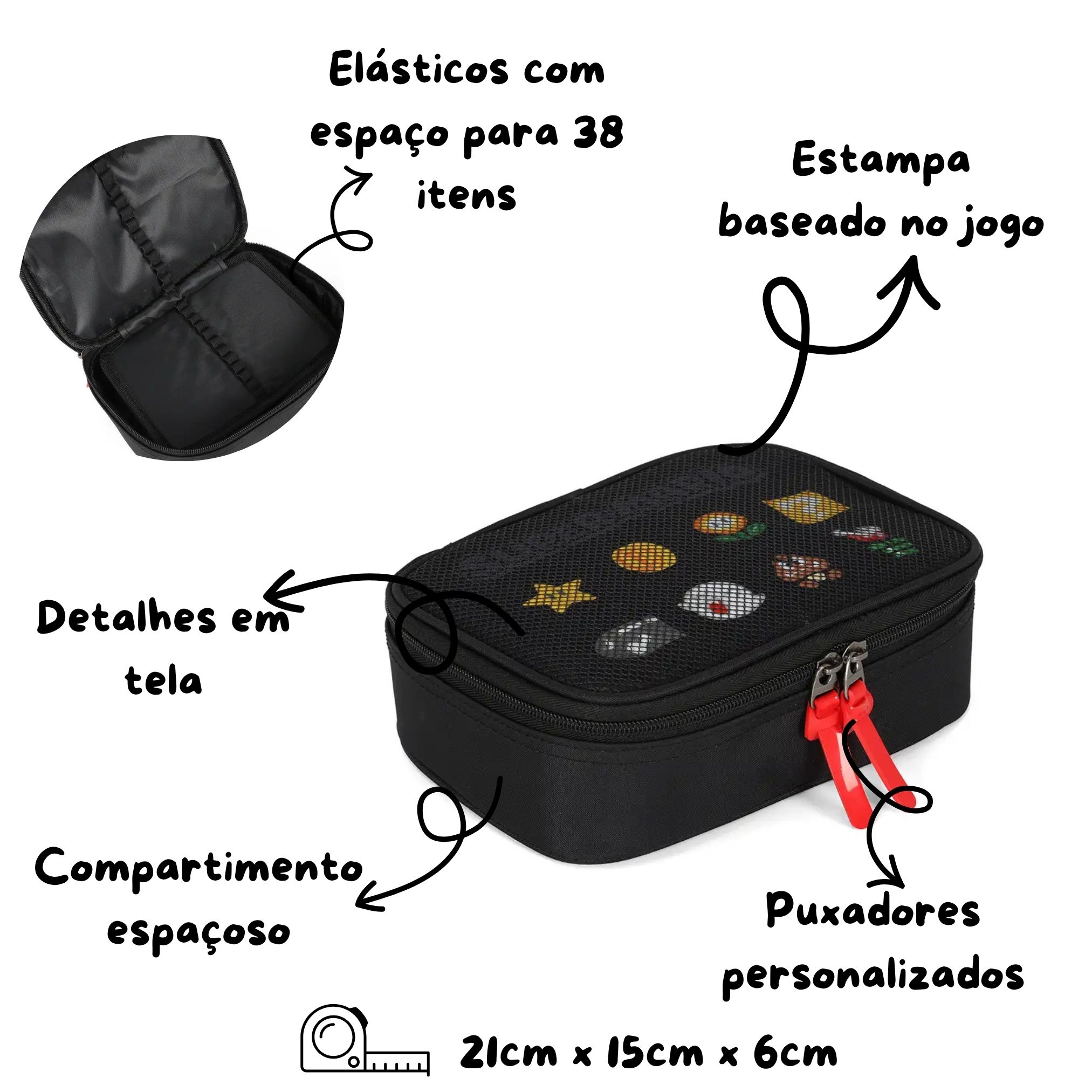 Elásticos com espaço para 38 itens

Estampa baseado no jogo

Detalhes em tela

Compartimento espaçoso

Puxadores personalizados

21cm x 15cm x 6cm