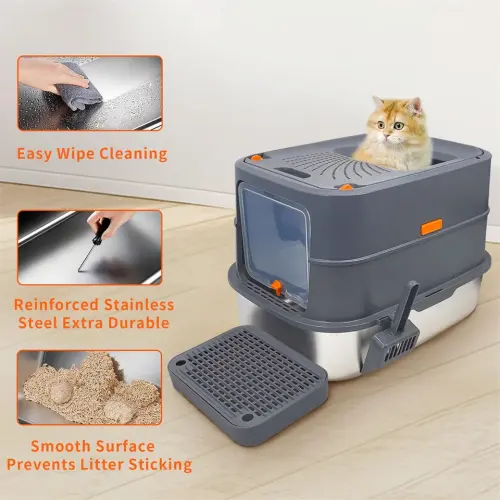 Easy Wipe Cleaning

Reinforced Stainless Steel Extra Durable

Smooth Surface Prevents Litter Sticking