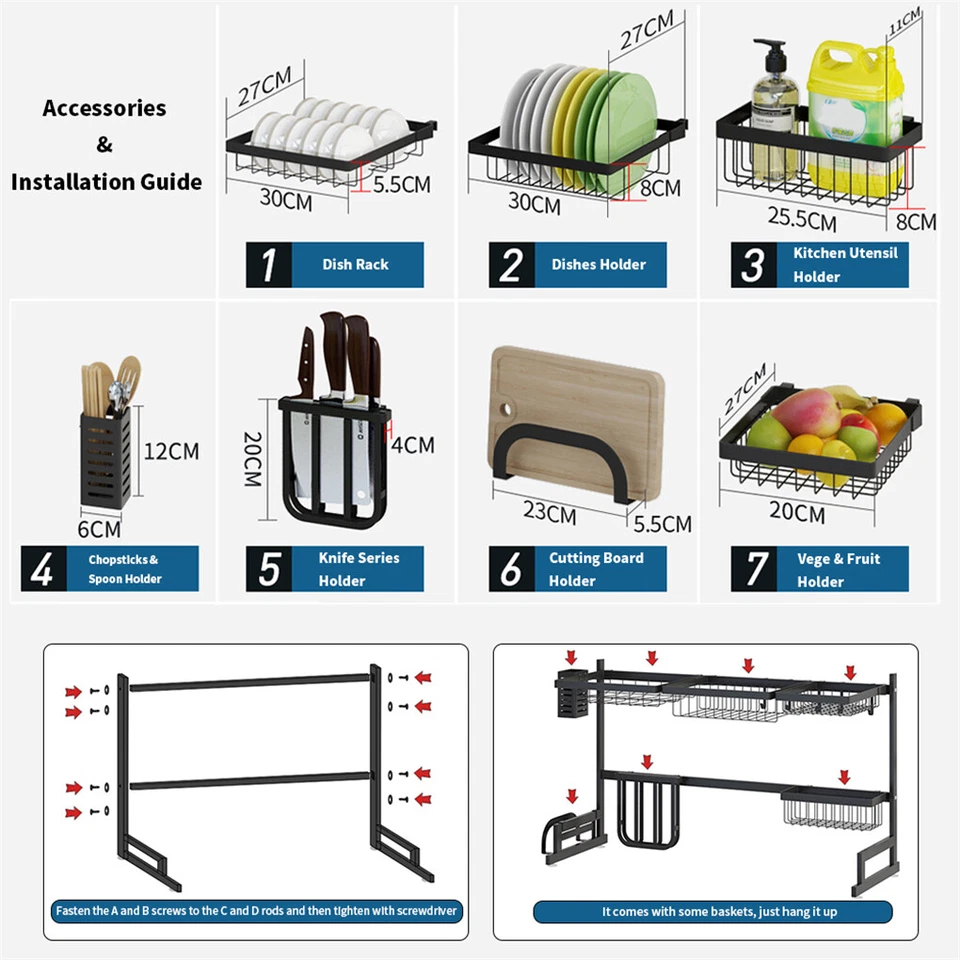 Accessories
&
Installation Guide

27CM
30CM
5.5CM
1 Dish Rack

27CM
30CM
8CM
2 Dishes Holder

11CM
25.5CM
8CM
3 Kitchen Utensil Holder

12CM
6CM
4 Chopsticks & Spoon Holder

20CM
4CM
5 Knife Series Holder

23CM
5.5CM
6 Cutting Board Holder

27CM
20CM
7 Vege & Fruit Holder

Fasten the A and B screws to the C and D rods and then tighten with screwdriver

It comes with some baskets, just hang it up