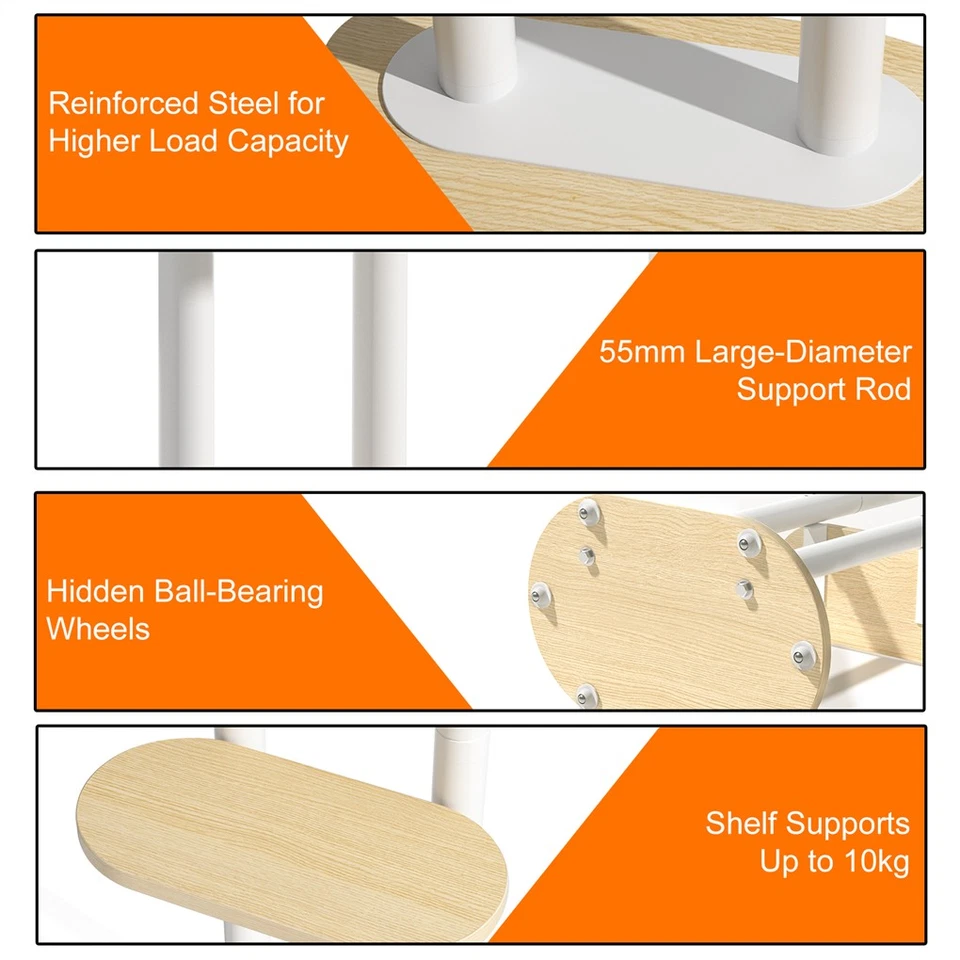 Reinforced Steel for Higher Load Capacity

55mm Large-Diameter Support Rod

Hidden Ball-Bearing Wheels

Shelf Supports Up to 10kg