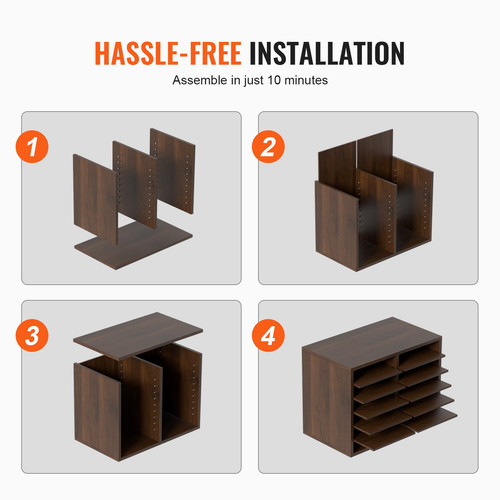 HASSLE-FREE INSTALLATION

Assemble in just 10 minutes

1

2

3

4