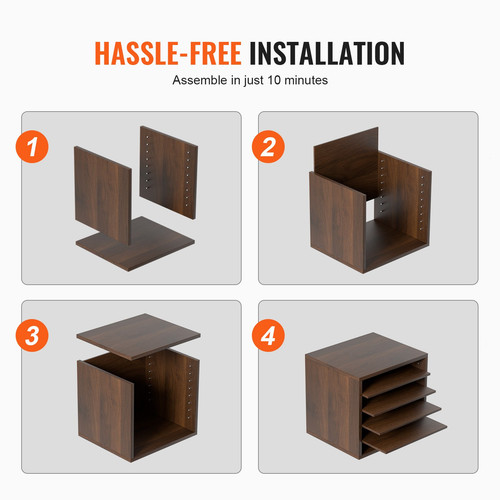 HASSLE-FREE INSTALLATION
Assemble in just 10 minutes

1

2

3

4