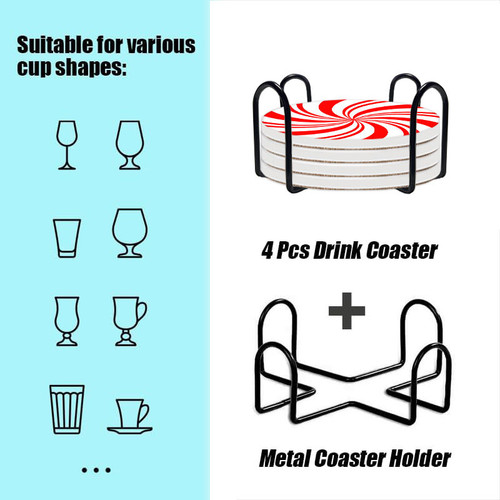 Suitable for various cup shapes:

...

4 Pcs Drink Coaster

+

Metal Coaster Holder