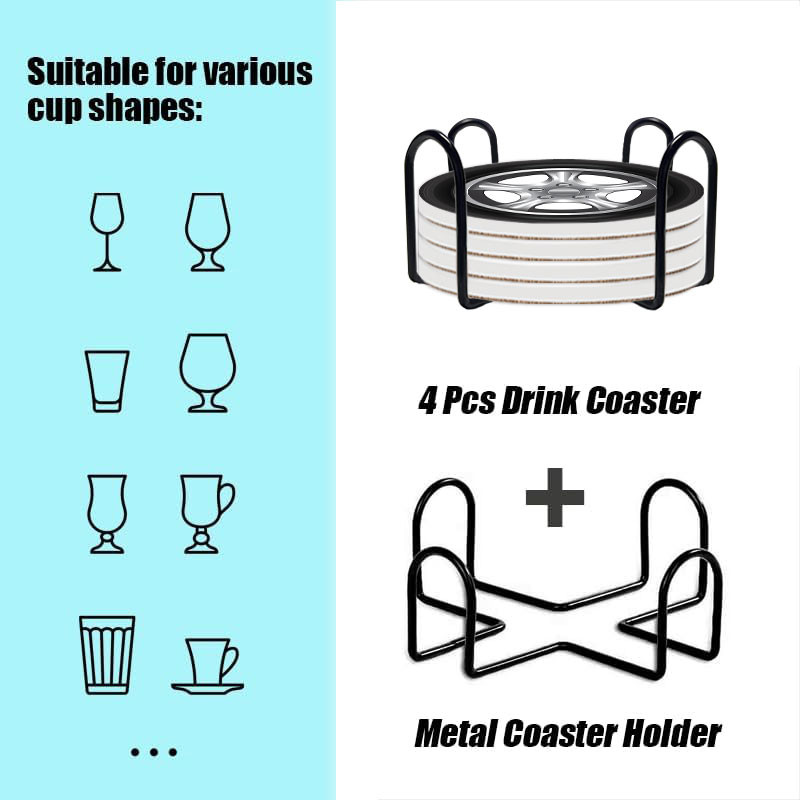 Suitable for various cup shapes:

...

4 Pcs Drink Coaster

+

Metal Coaster Holder