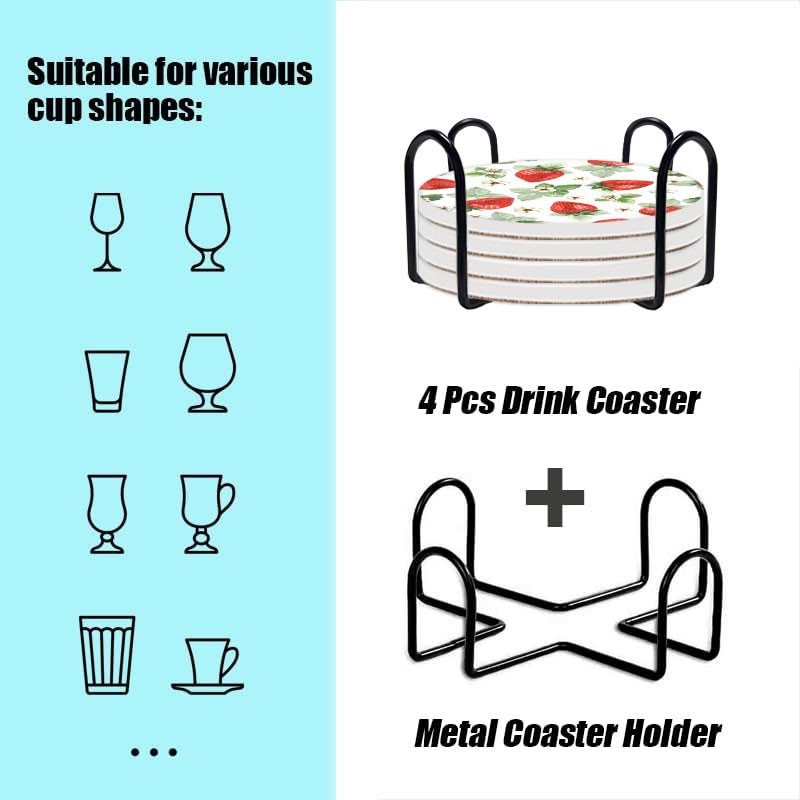 Suitable for various cup shapes:

...

4 Pcs Drink Coaster

+

Metal Coaster Holder