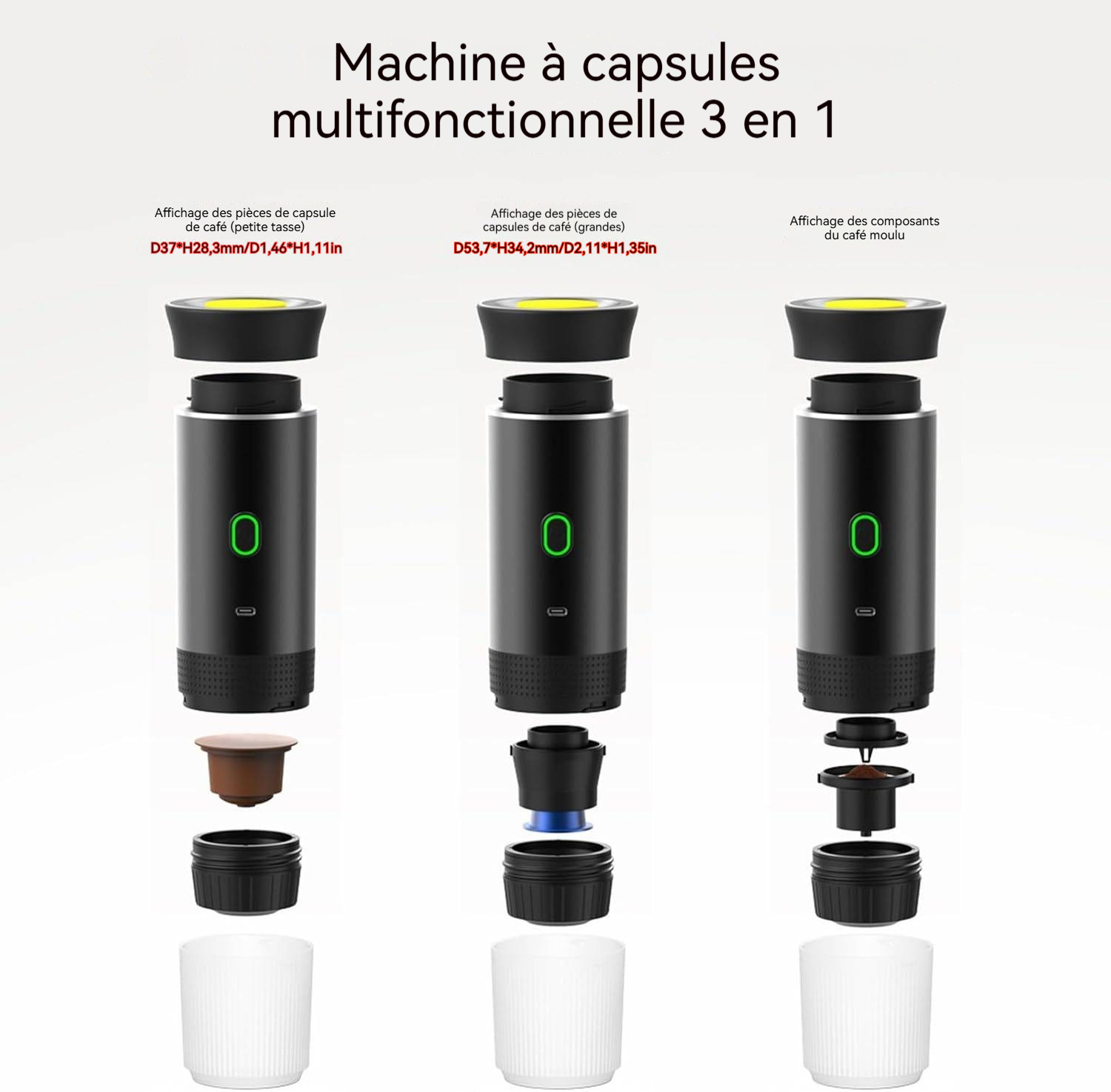 Machine à capsules multifonctionnelle 3 en 1

Affichage des pièces de capsule de café (petite tasse)
D37*H28,3mm/D1,46*H1,11in

Affichage des pièces de capsules de café (grandes)
D53,7*H34,2mm/D2,11*H1,35in

Affichage des composants du café moulu