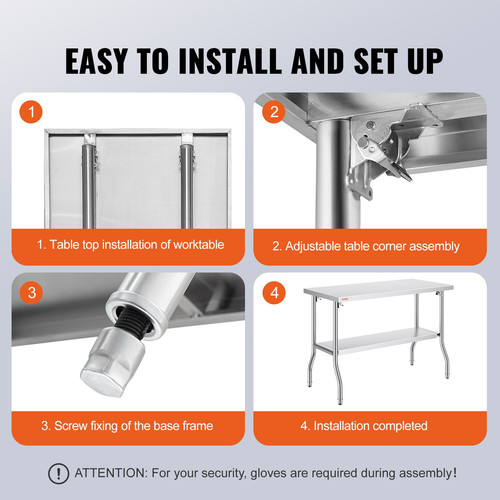 EASY TO INSTALL AND SET UP

1

1. Table top installation of worktable

2

2. Adjustable table corner assembly

3

3. Screw fixing of the base frame

4

4. Installation completed

! ATTENTION: For your security, gloves are required during assembly!