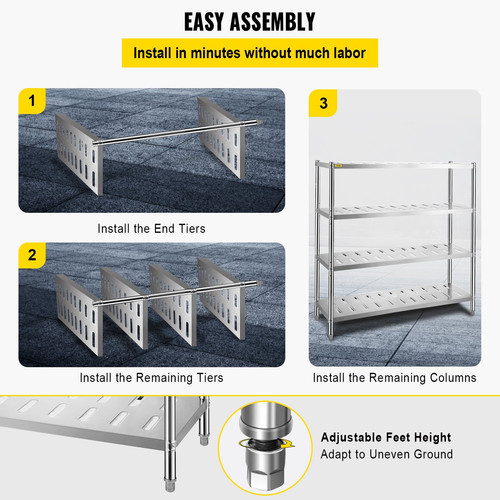 EASY ASSEMBLY

Install in minutes without much labor

1

Install the End Tiers

2

Install the Remaining Tiers

3

Install the Remaining Columns

Adjustable Feet Height
Adapt to Uneven Ground